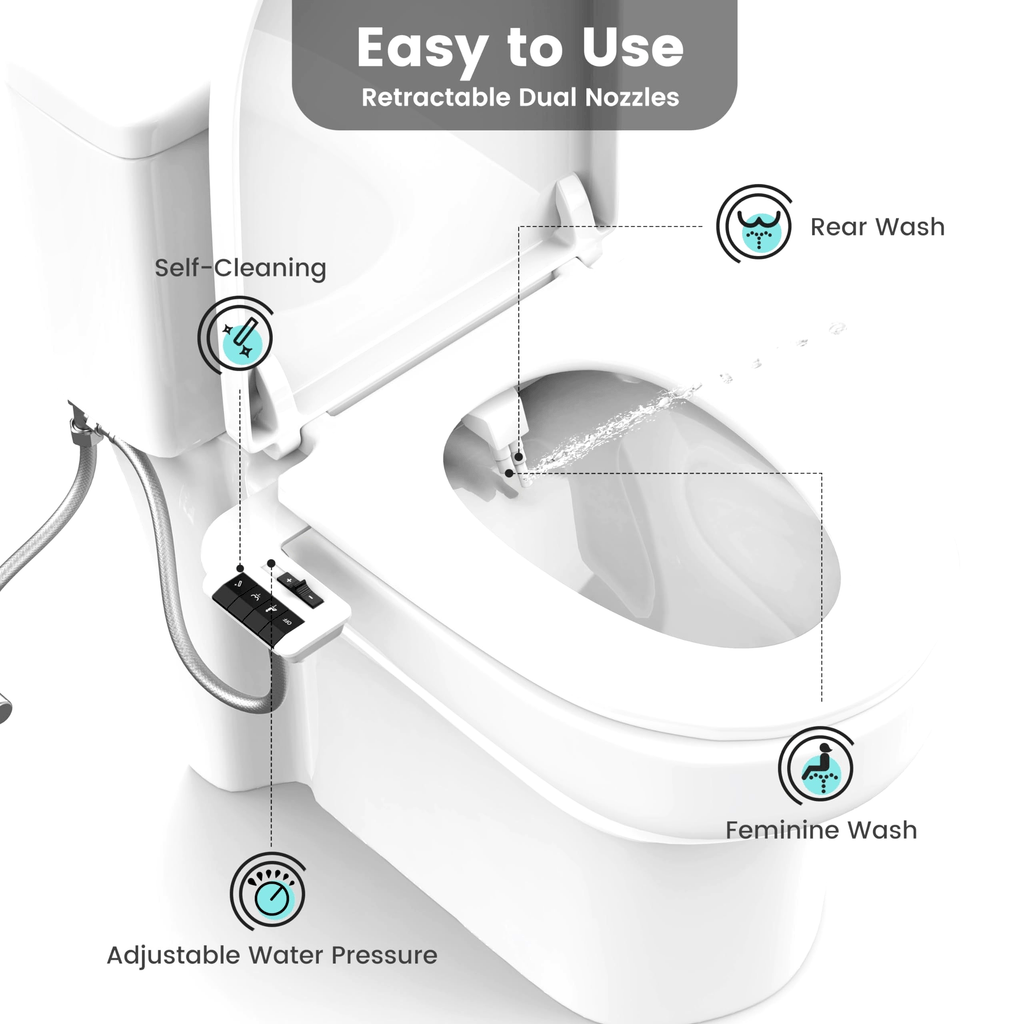 Easy to Use
Retractable Dual Nozzles

Rear Wash

Self-Cleaning

+
-
OFF

Feminine Wash

Adjustable Water Pressure