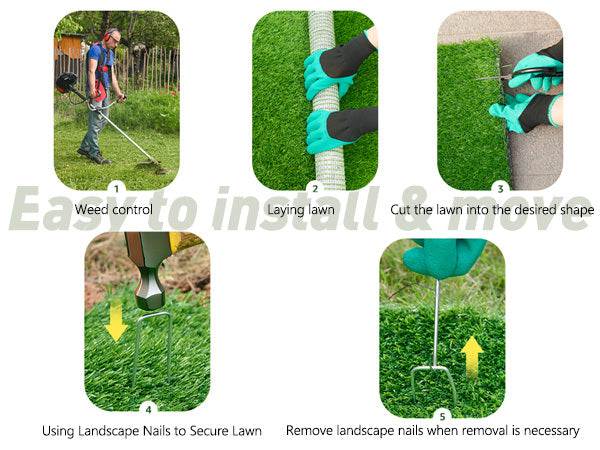 Easy to install & move

1
Weed control

2
Laying lawn

3
Cut the lawn into the desired shape

4
Using Landscape Nails to Secure Lawn

5
Remove landscape nails when removal is necessary