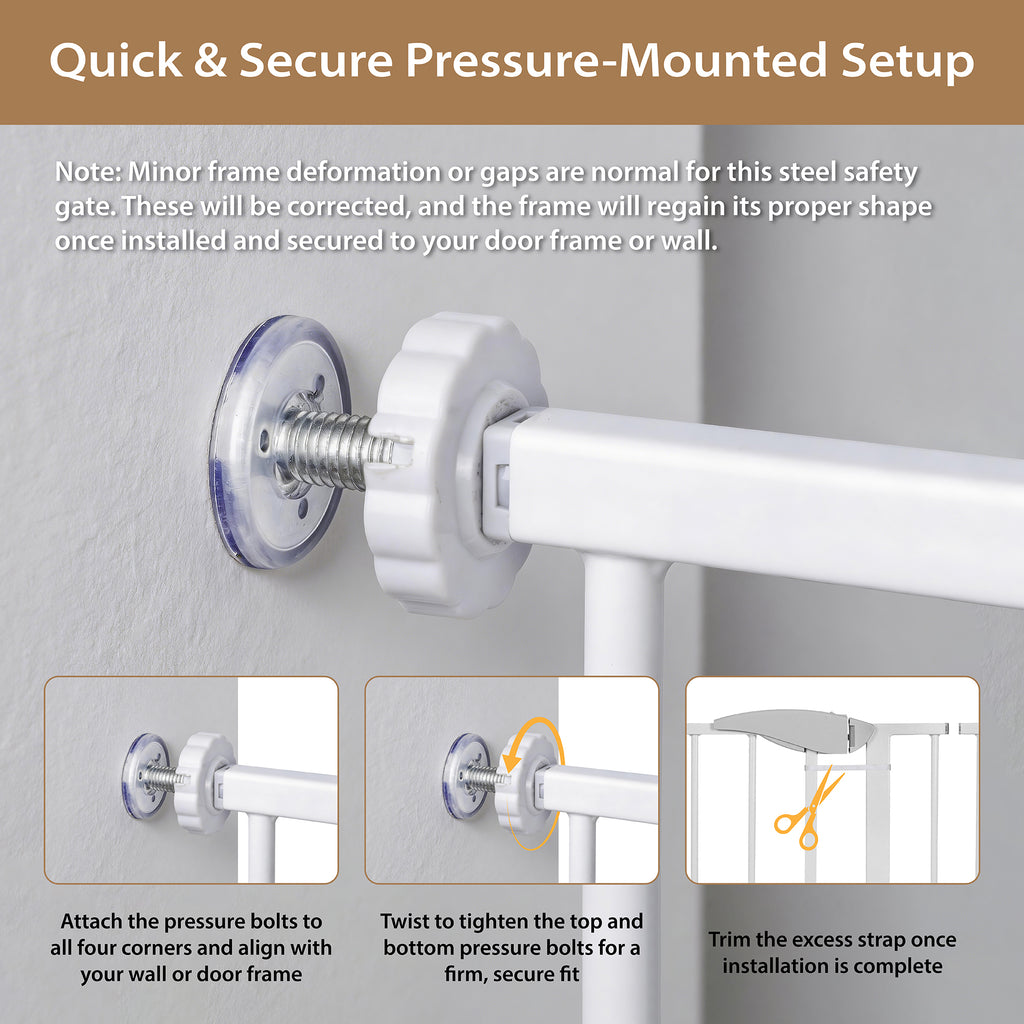 Quick & Secure Pressure-Mounted Setup

Note: Minor frame deformation or gaps are normal for this steel safety gate. These will be corrected, and the frame will regain its proper shape once installed and secured to your door frame or wall.

Attach the pressure bolts to all four corners and align with your wall or door frame

Twist to tighten the top and bottom pressure bolts for a firm, secure fit

Trim the excess strap once installation is complete