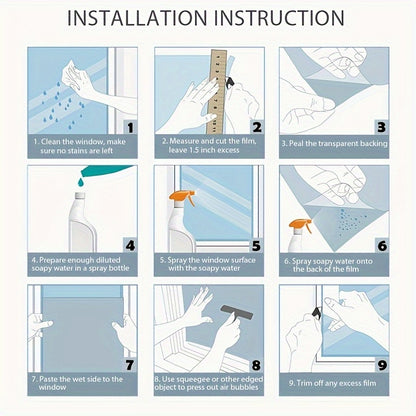 INSTALLATION INSTRUCTION

1

1. Clean the window, make sure no stains are left

2

2. Measure and cut the film, leave 1.5 inch excess

3

3. Peal the transparent backing

4

4. Prepare enough diluted soapy water in a spray bottle

5

5. Spray the window surface with the soapy water

6

6. Spray soapy water onto the back of the film

7

7. Paste the wet side to the window

8

8. Use squeegee or other edged object to press out air bubbles

9

9. Trim off any excess film