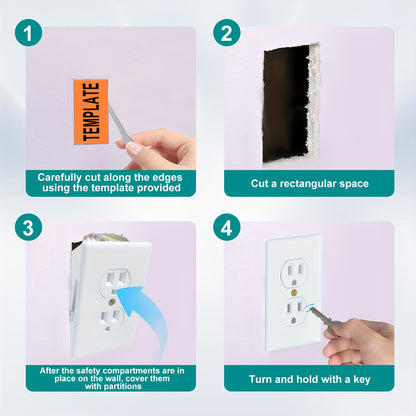 1

TEMPLATE

Carefully cut along the edges using the template provided

2

Cut a rectangular space

3

After the safety compartments are in place on the wall, cover them with partitions

4

Turn and hold with a key