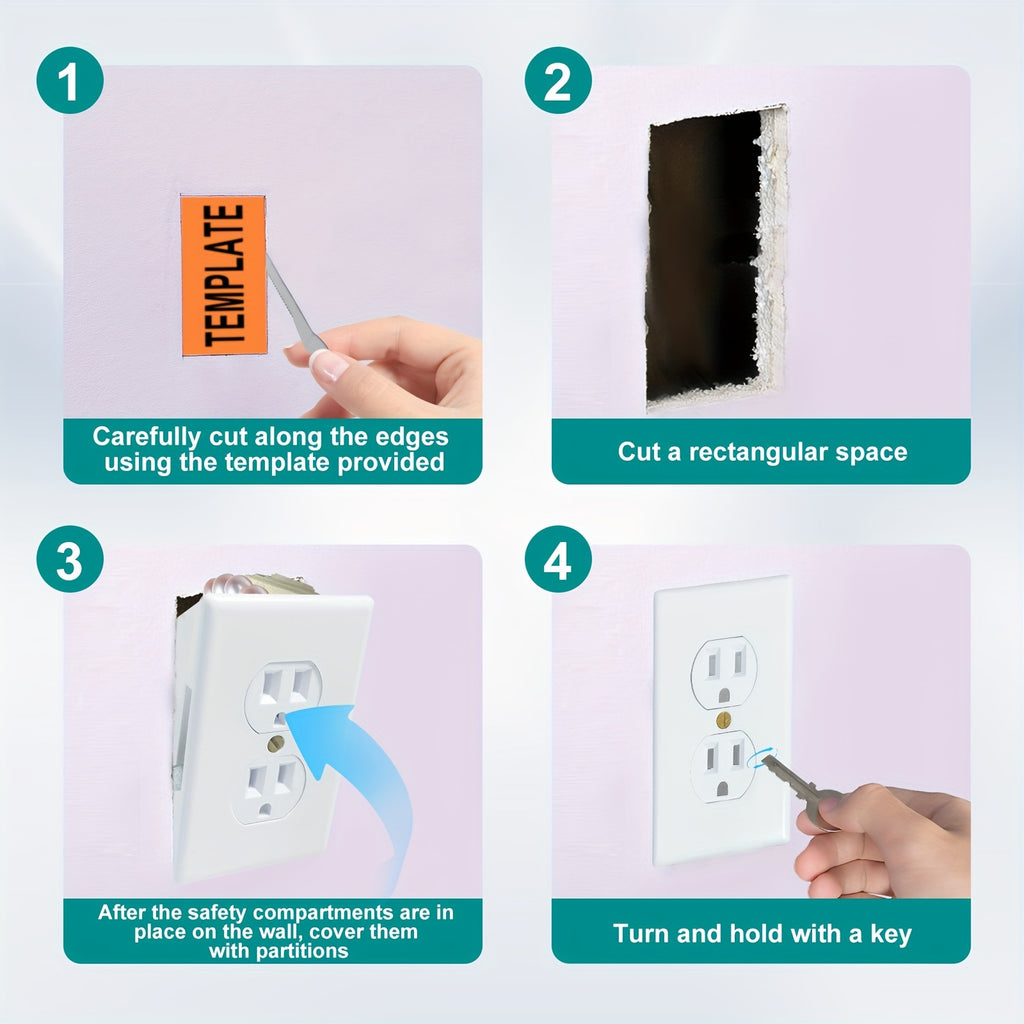 1

TEMPLATE

Carefully cut along the edges using the template provided

2

Cut a rectangular space

3

After the safety compartments are in place on the wall, cover them with partitions

4

Turn and hold with a key