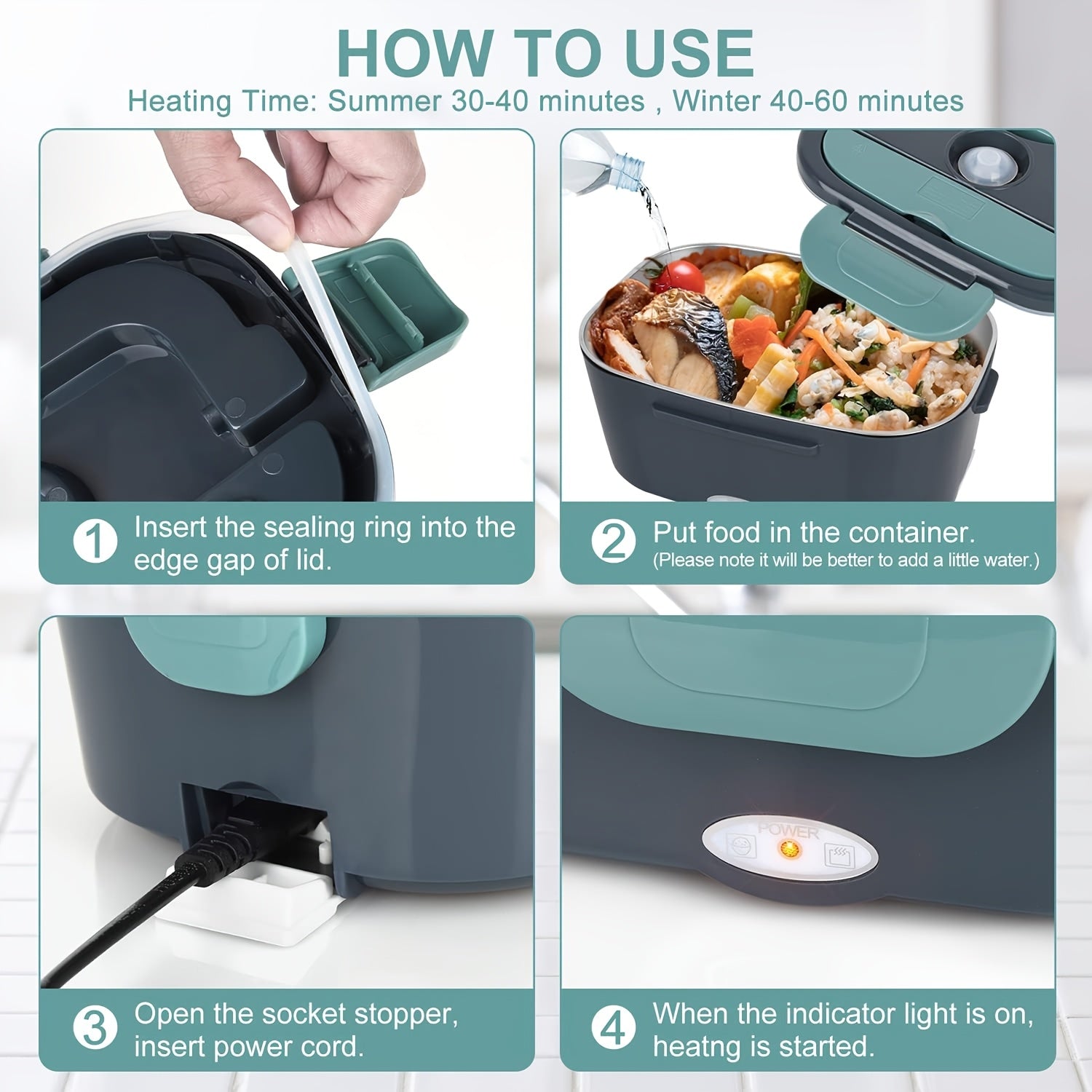 HOW TO USE
Heating Time: Summer 30-40 minutes , Winter 40-60 minutes

1 Insert the sealing ring into the edge gap of lid.

2 Put food in the container.
(Please note it will be better to add a little water.)

3 Open the socket stopper, insert power cord.

POWER

4 When the indicator light is on, heatng is started.