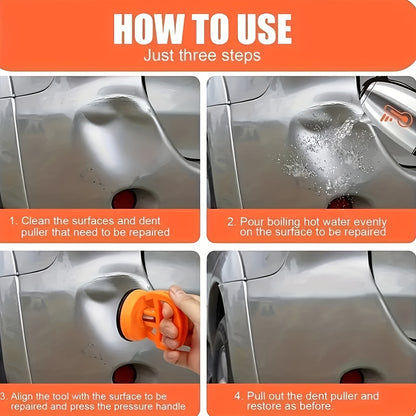 HOW TO USE
Just three steps

1. Clean the surfaces and dent puller that need to be repaired

2. Pour boiling hot water evenly on the surface to be repaired

3. Align the tool with the surface to be repaired and press the pressure handle

4. Pull out the dent puller and restore as before.