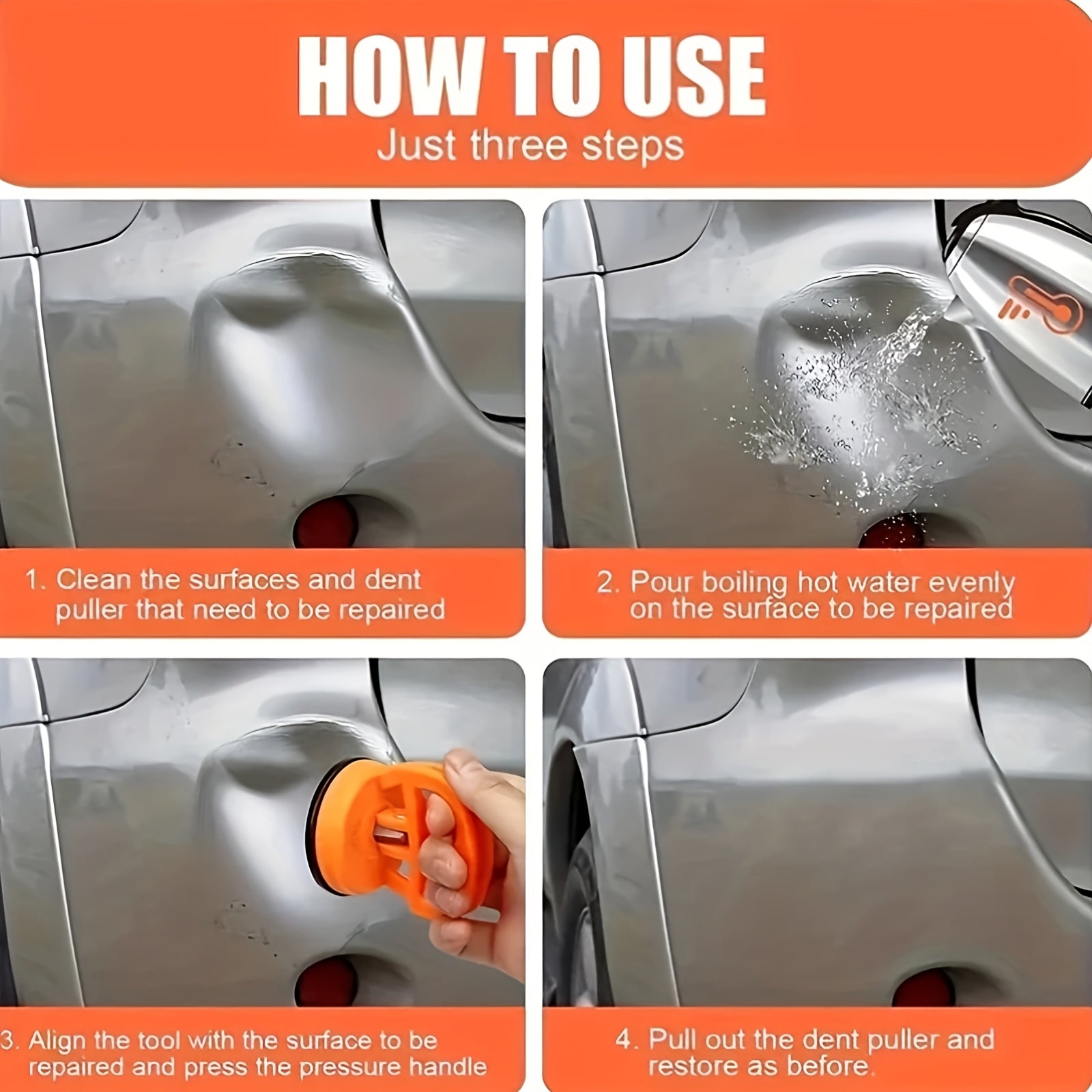 HOW TO USE
Just three steps

1. Clean the surfaces and dent puller that need to be repaired

2. Pour boiling hot water evenly on the surface to be repaired

3. Align the tool with the surface to be repaired and press the pressure handle

4. Pull out the dent puller and restore as before.