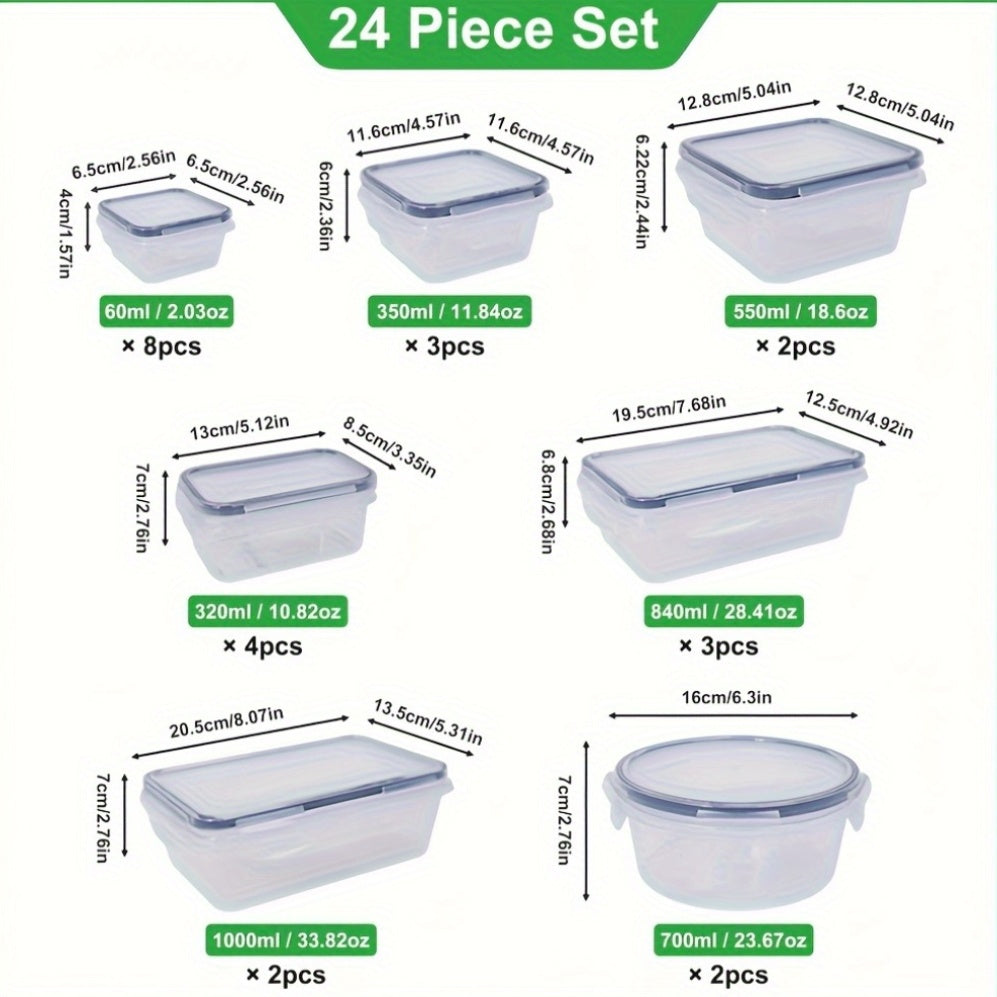 24 Piece Set

6.5cm/2.56in
6.5cm/2.56in
4cm/1.57in
60ml / 2.03oz
× 8pcs

11.6cm/4.57in
11.6cm/4.57in
6cm/2.36in
350ml / 11.84oz
× 3pcs

12.8cm/5.04in
12.8cm/5.04in
6.22cm/2.44in
550ml / 18.6oz
× 2pcs

13cm/5.12in
8.5cm/3.35in
7cm/2.76in
320ml / 10.82oz
× 4pcs

19.5cm/7.68in
12.5cm/4.92in
6.8cm/2.68in
840ml / 28.41oz
× 3pcs

20.5cm/8.07in
13.5cm/5.31in
7cm/2.76in
1000ml / 33.82oz
× 2pcs

16cm/6.3in
7cm/2.76in
700ml / 23.67oz
× 2pcs