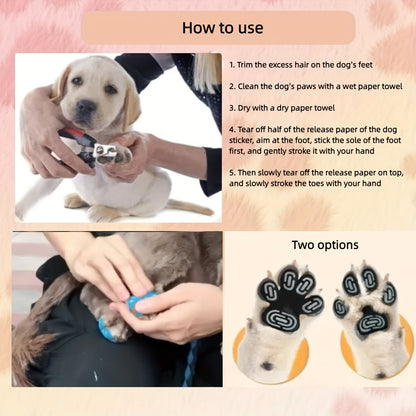 How to use

1. Trim the excess hair on the dog's feet

2. Clean the dog's paws with a wet paper towel

3. Dry with a dry paper towel

4. Tear off half of the release paper of the dog sticker, aim at the foot, stick the sole of the foot first, and gently stroke it with your hand

5. Then slowly tear off the release paper on top, and slowly stroke the toes with your hand

Two options