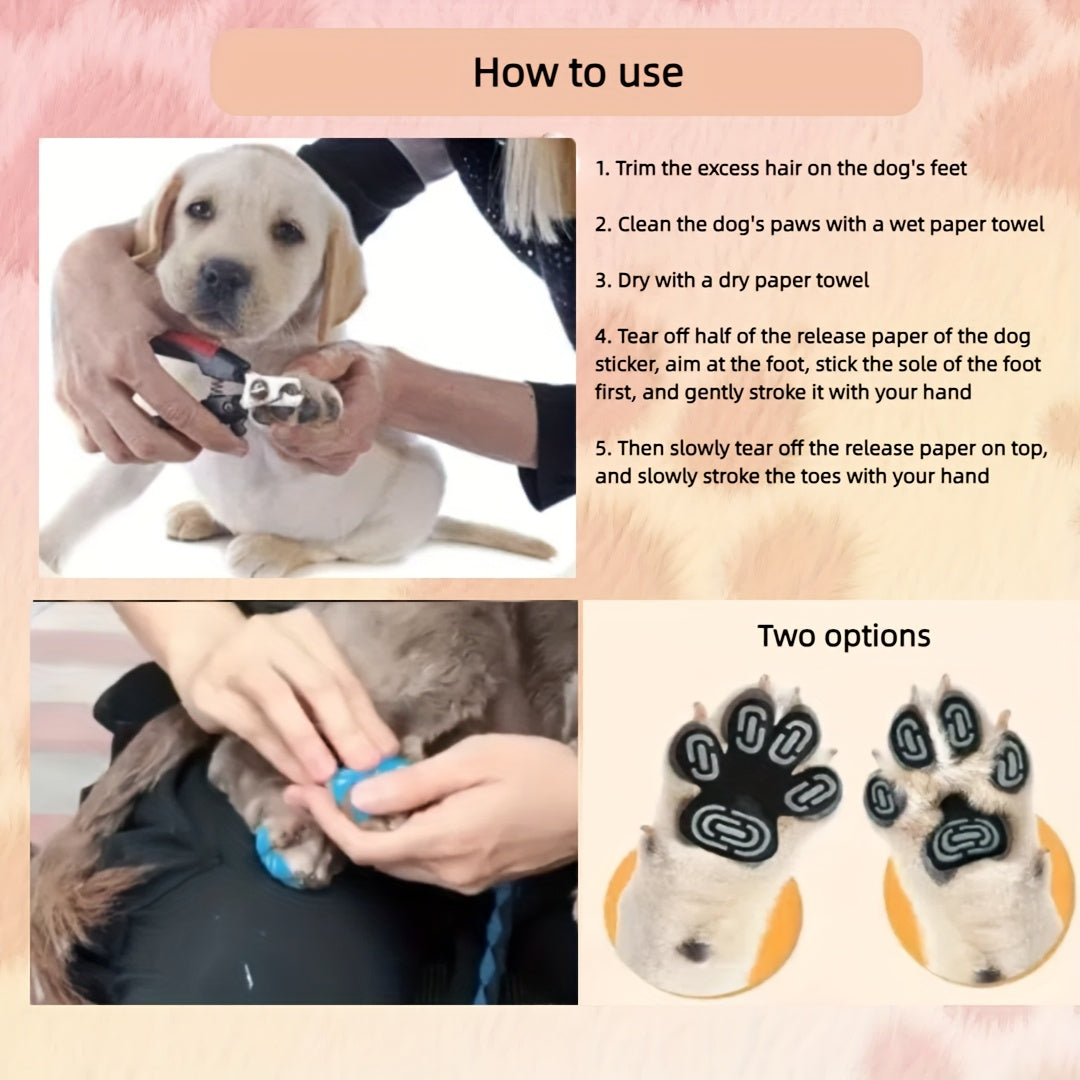 How to use

1. Trim the excess hair on the dog's feet

2. Clean the dog's paws with a wet paper towel

3. Dry with a dry paper towel

4. Tear off half of the release paper of the dog sticker, aim at the foot, stick the sole of the foot first, and gently stroke it with your hand

5. Then slowly tear off the release paper on top, and slowly stroke the toes with your hand

Two options