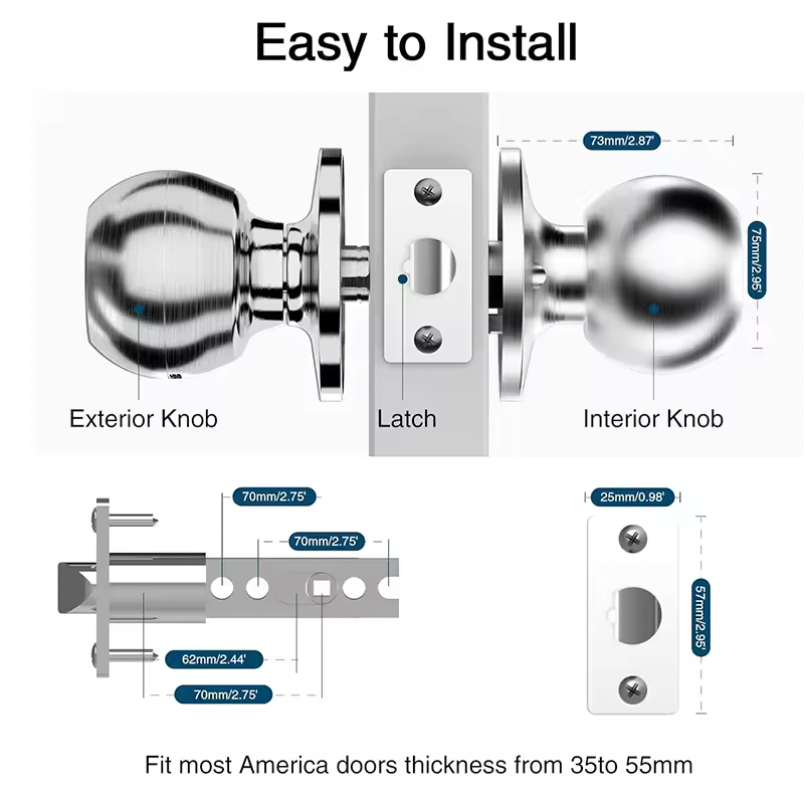 Easy to Install

73mm/2.87'

75mm/2.95'

Exterior Knob

Latch

Interior Knob

70mm/2.75'

70mm/2.75'

62mm/2.44'

70mm/2.75'

25mm/0.98'

57mm/2.95'

Fit most America doors thickness from 35to 55mm