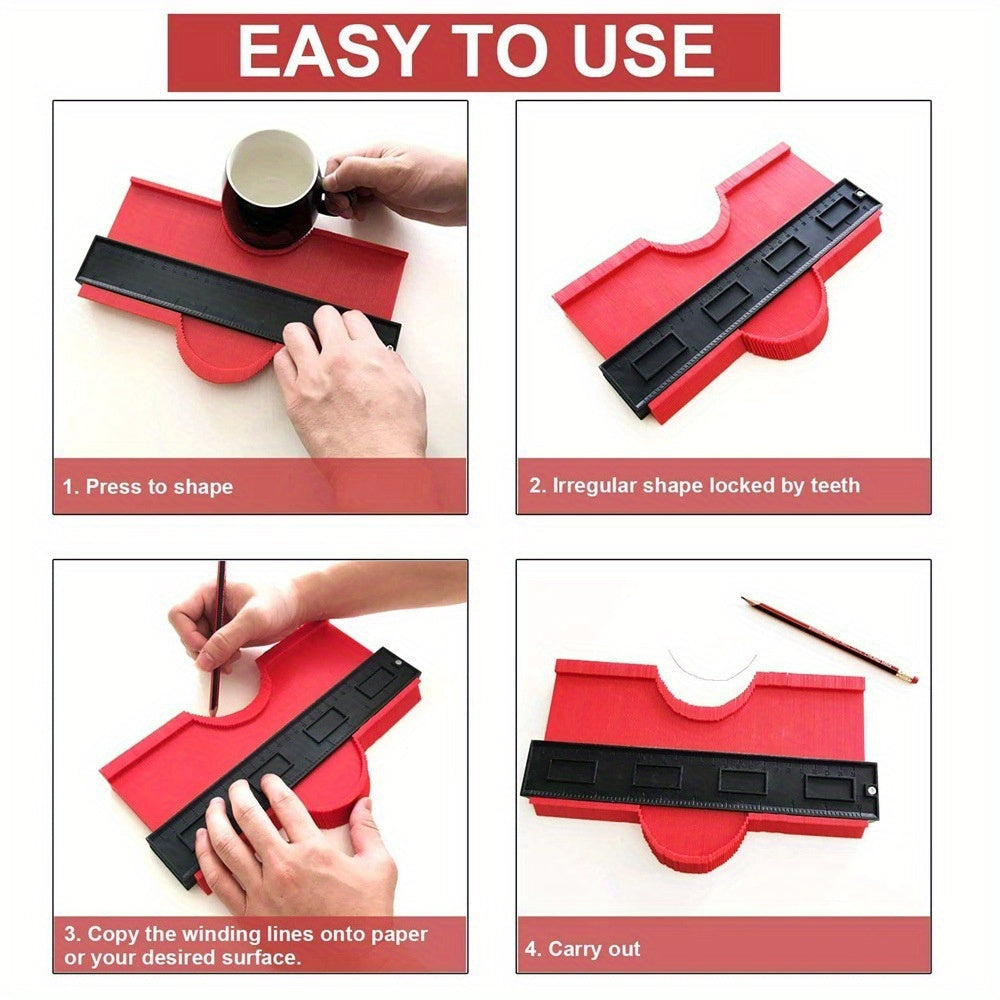 EASY TO USE

1. Press to shape

2. Irregular shape locked by teeth

3. Copy the winding lines onto paper or your desired surface.

4. Carry out