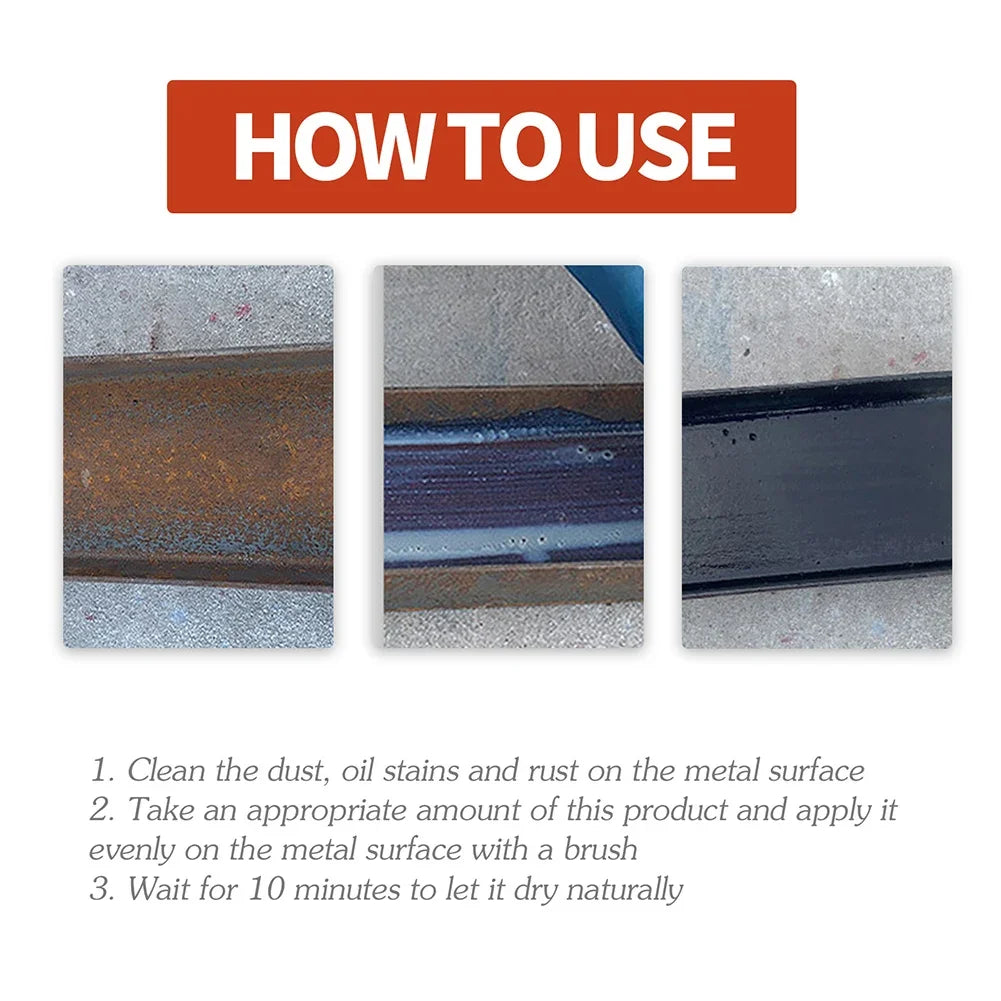 HOW TO USE

1. Clean the dust, oil stains and rust on the metal surface
2. Take an appropriate amount of this product and apply it evenly on the metal surface with a brush
3. Wait for 10 minutes to let it dry naturally