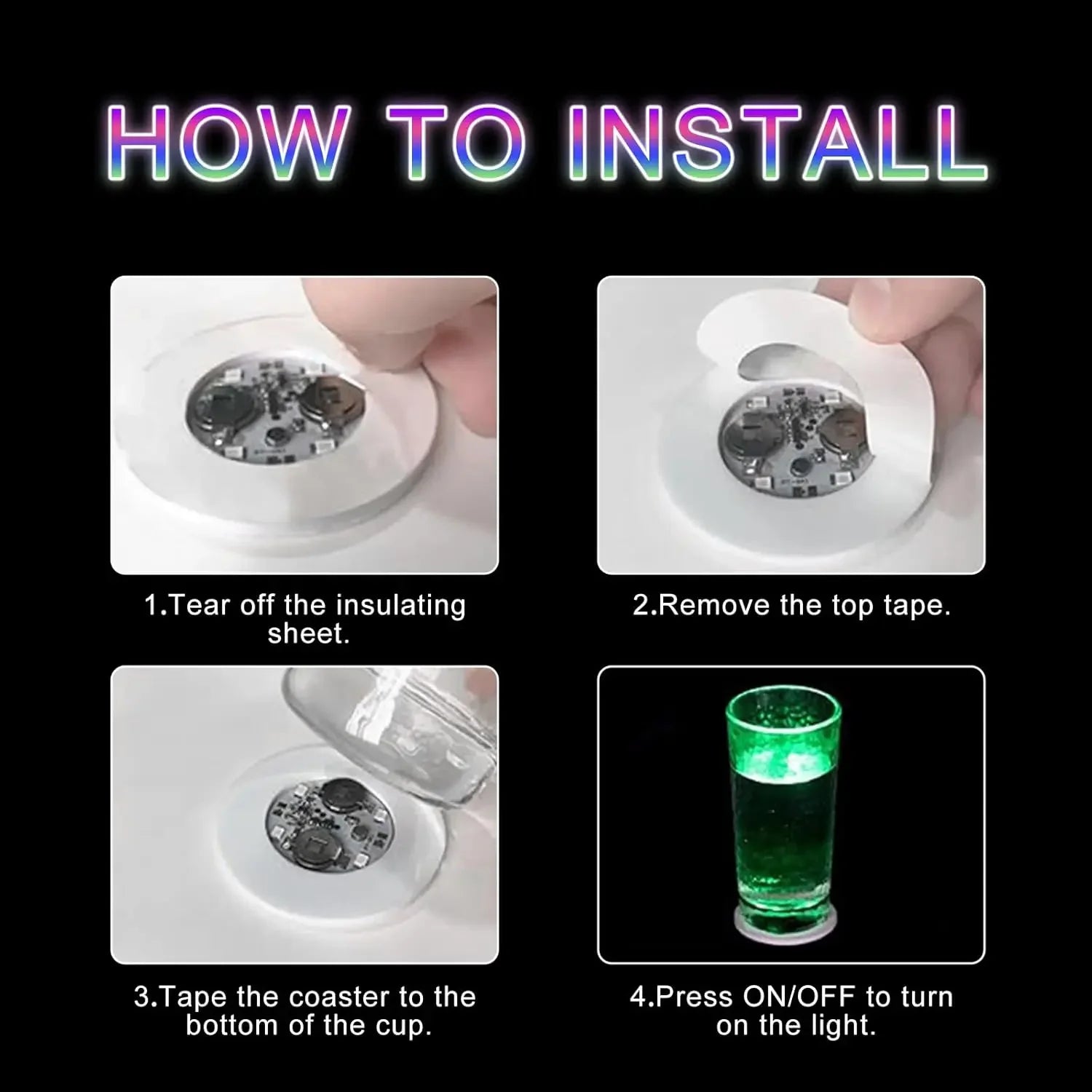 HOW TO INSTALL

1.Tear off the insulating sheet.

2.Remove the top tape.

3.Tape the coaster to the bottom of the cup.

4.Press ON/OFF to turn on the light.