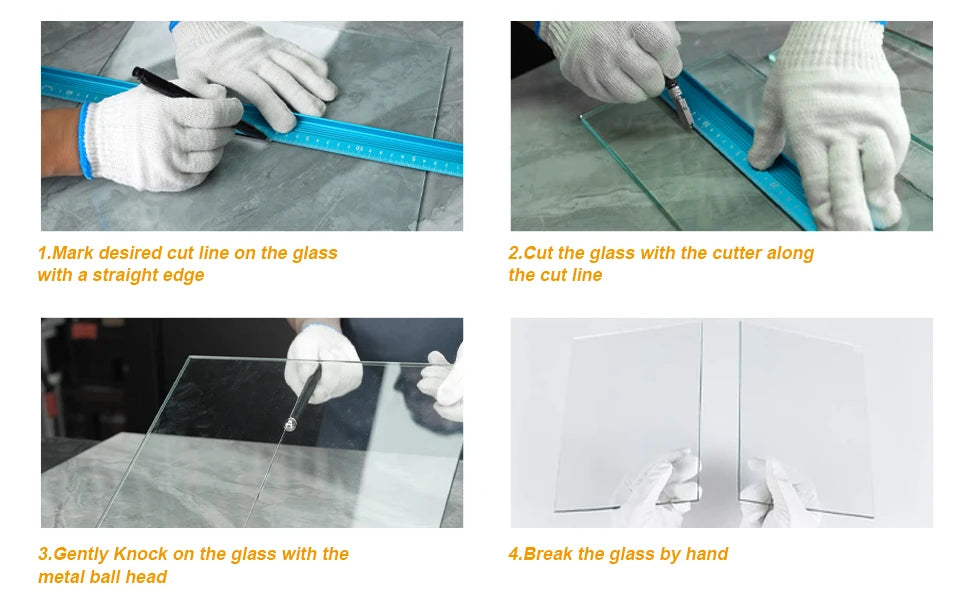 1.Mark desired cut line on the glass with a straight edge

2.Cut the glass with the cutter along the cut line

3.Gently Knock on the glass with the metal ball head

4.Break the glass by hand