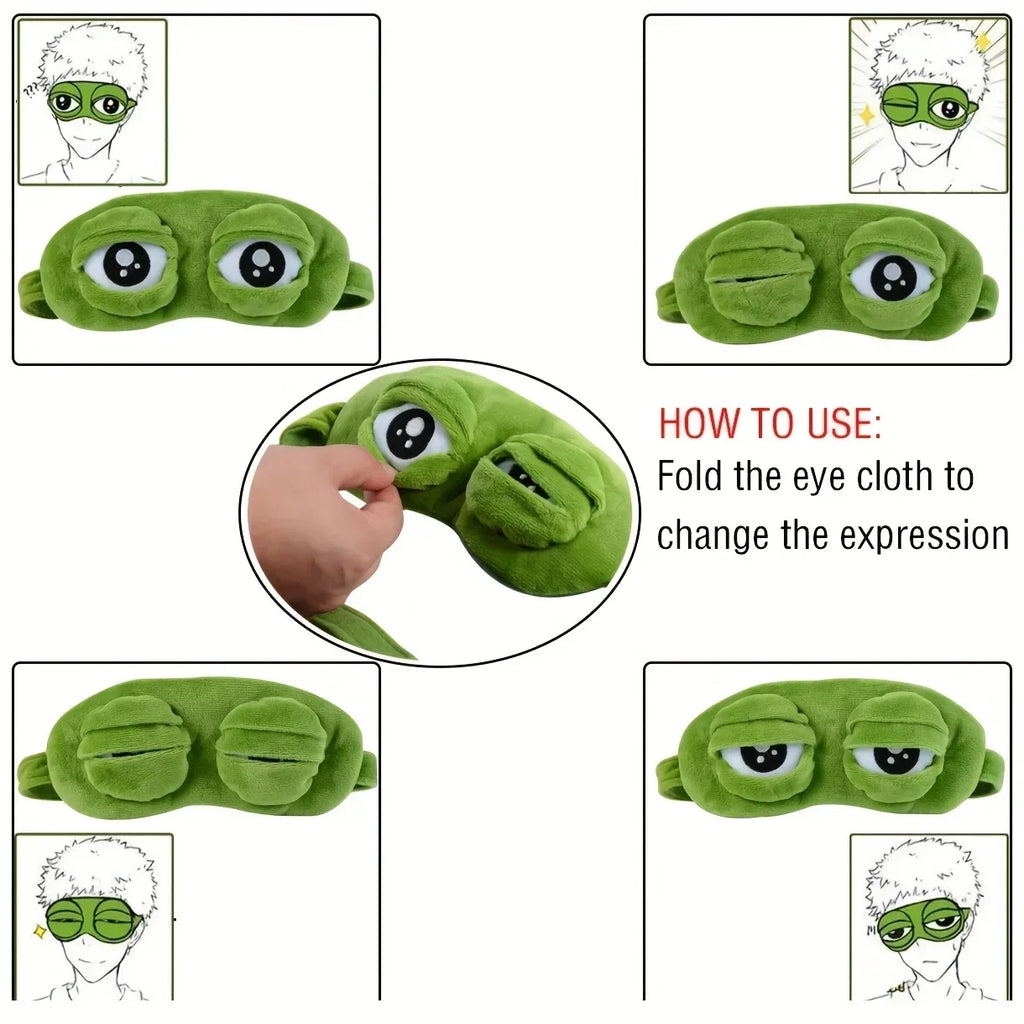 ???

HOW TO USE:
Fold the eye cloth to change the expression