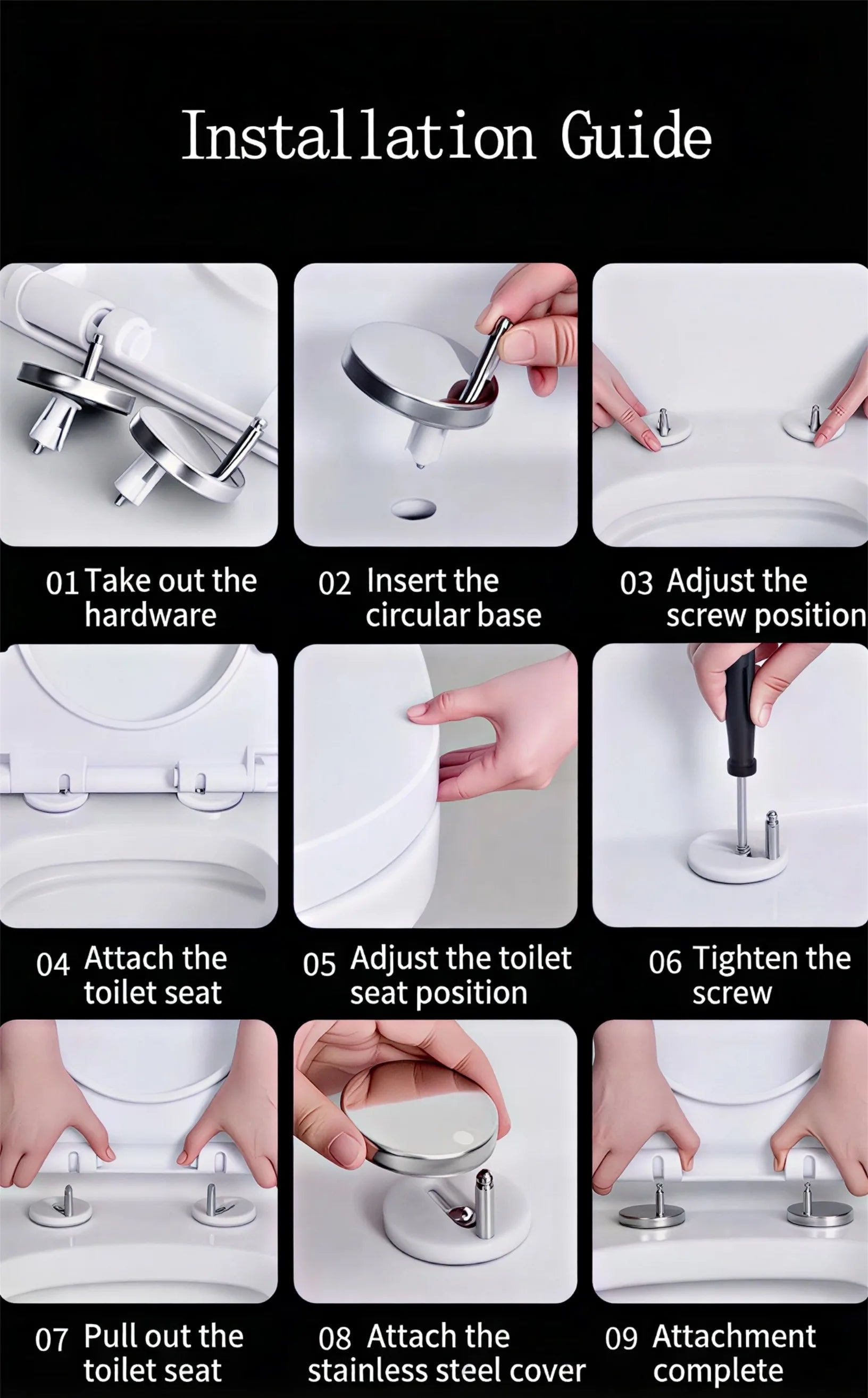 Installation Guide

01 Take out the hardware

02 Insert the circular base

03 Adjust the screw position

04 Attach the toilet seat

05 Adjust the toilet seat position

06 Tighten the screw

07 Pull out the toilet seat

08 Attach the stainless steel cover

09 Attachment complete