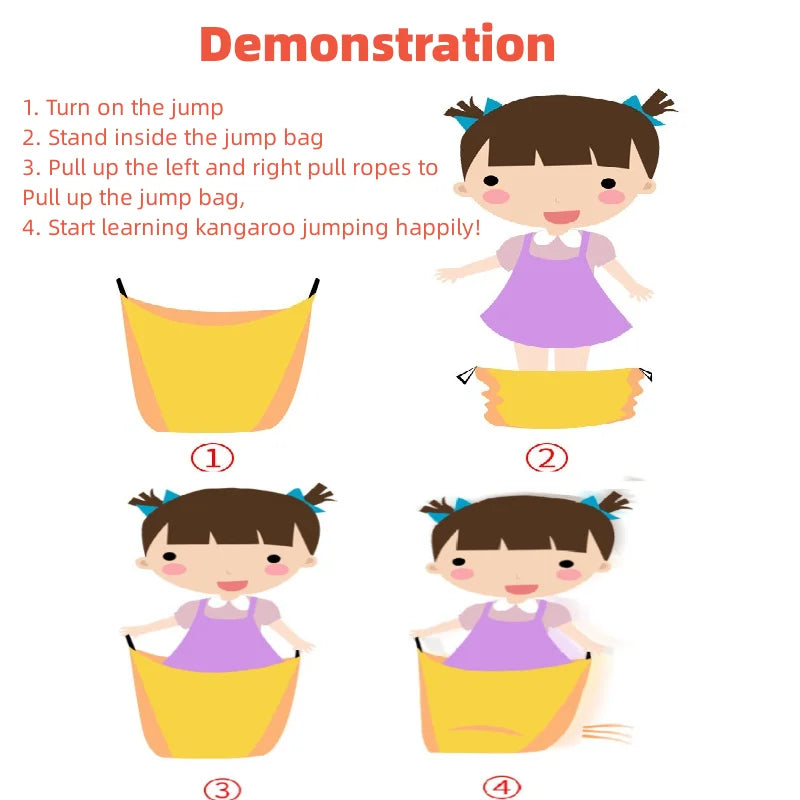 Demonstration

1. Turn on the jump
2. Stand inside the jump bag
3. Pull up the left and right pull ropes to Pull up the jump bag,
4. Start learning kangaroo jumping happily!

①

②

③

④