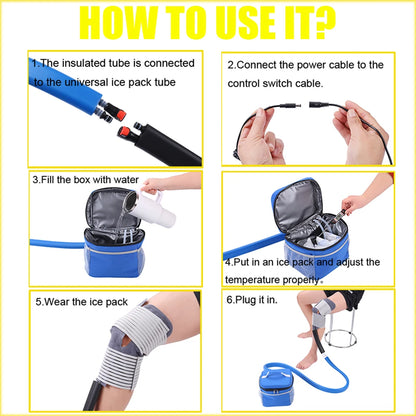 HOW TO USE IT?

1.The insulated tube is connected to the universal ice pack tube

2.Connect the power cable to the control switch cable.

3.Fill the box with water

4.Put in an ice pack and adjust the temperature properly。

5.Wear the ice pack

6.Plug it in.