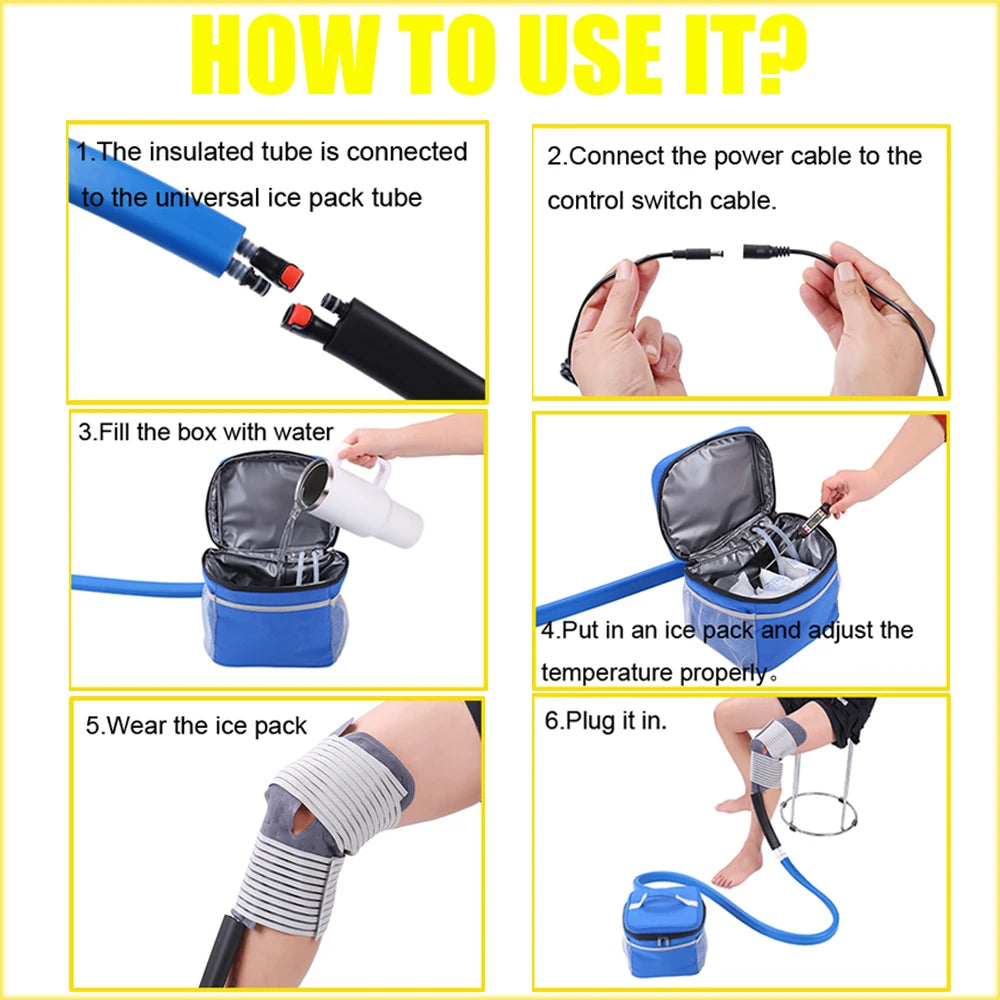 HOW TO USE IT?

1.The insulated tube is connected to the universal ice pack tube

2.Connect the power cable to the control switch cable.

3.Fill the box with water

4.Put in an ice pack and adjust the temperature properly。

5.Wear the ice pack

6.Plug it in.