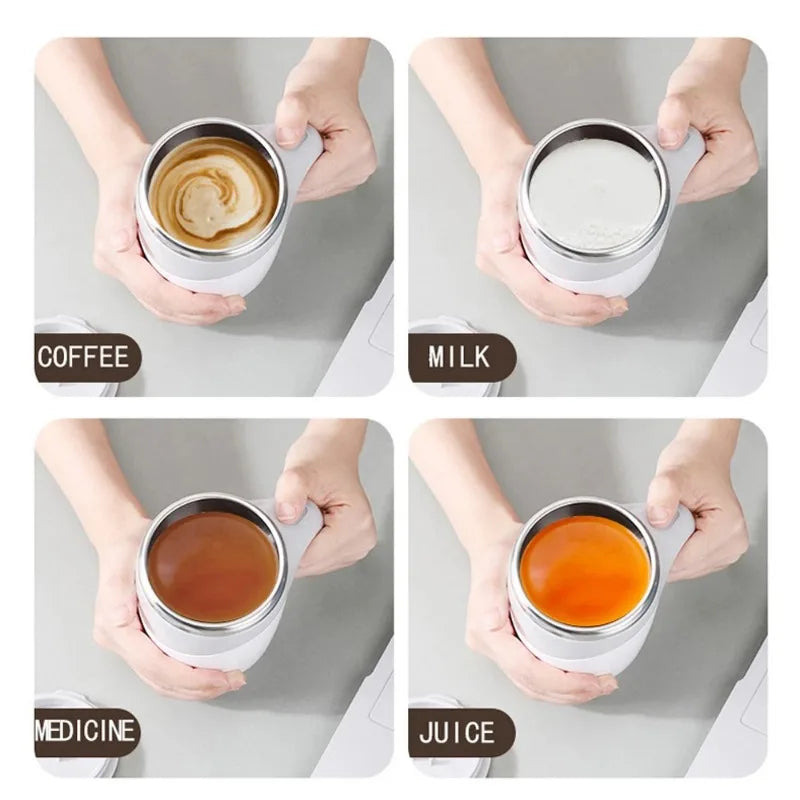 COFFEE

MILK

MEDICINE

JUICE