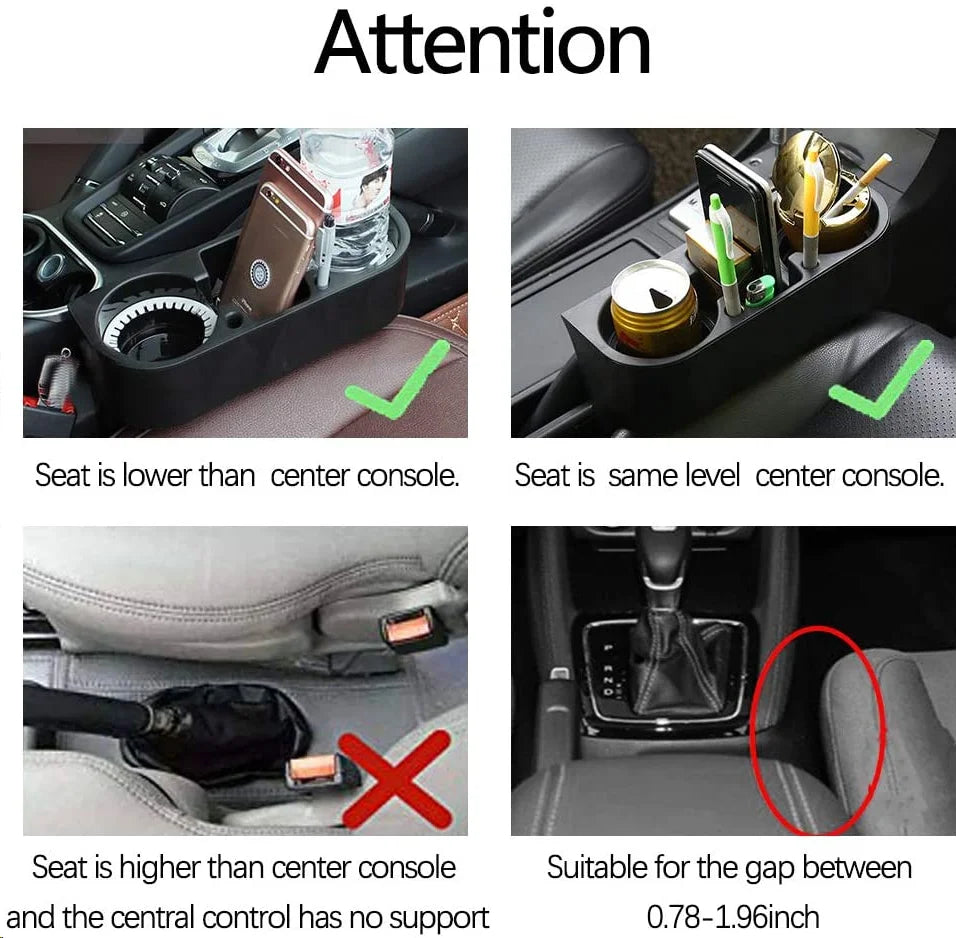 Attention

Seat is lower than center console.

Seat is same level center console.

Seat is higher than center console and the central control has no support

Suitable for the gap between 0.78-1.96inch