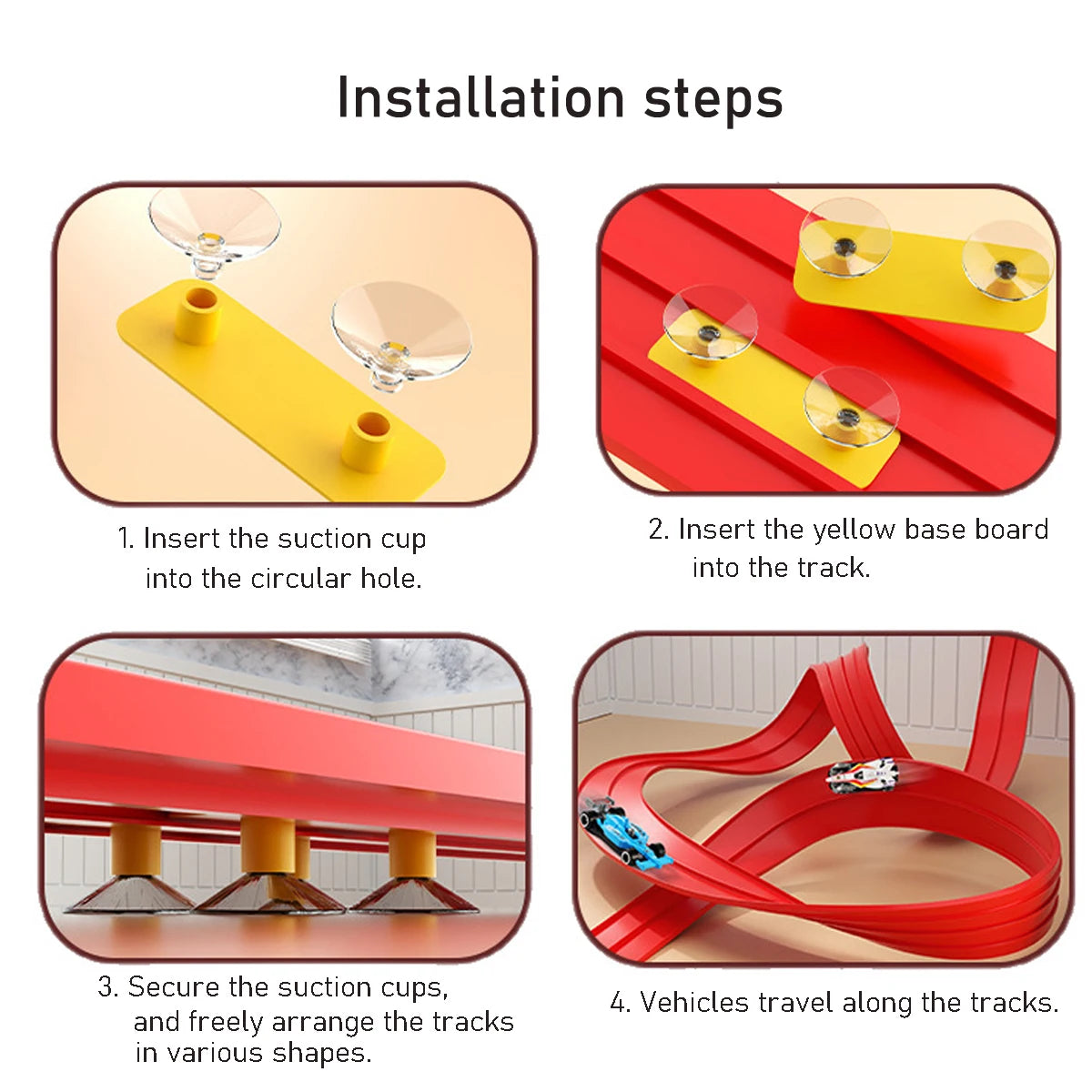 Installation steps

1. Insert the suction cup into the circular hole.

2. Insert the yellow base board into the track.

3. Secure the suction cups, and freely arrange the tracks in various shapes.

4. Vehicles travel along the tracks.