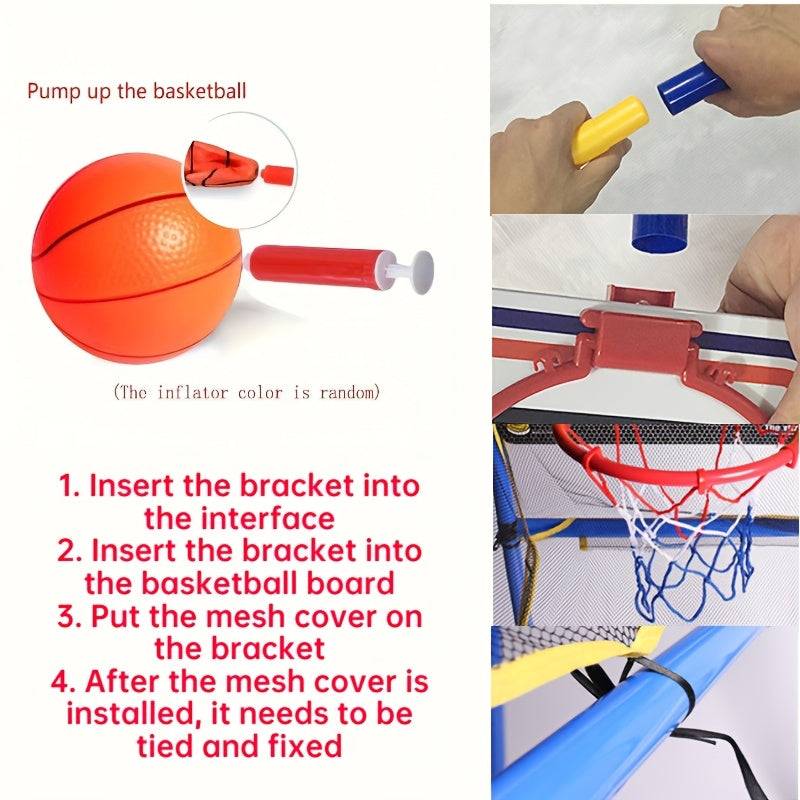 Pump up the basketball

(The inflator color is random)

1. Insert the bracket into the interface
2. Insert the bracket into the basketball board
3. Put the mesh cover on the bracket
4. After the mesh cover is installed, it needs to be tied and fixed