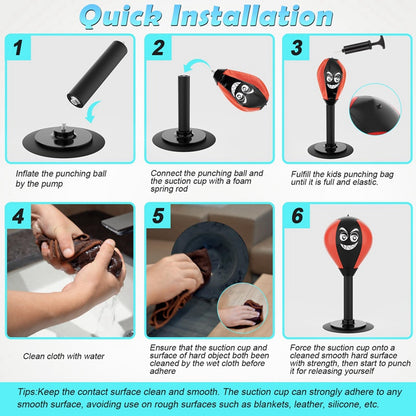 Quick Installation

1

Inflate the punching ball by the pump

2

Connect the punching ball and the suction cup with a foam spring rod

3

Fulfill the kids punching bag until it is full and elastic.

4

Clean cloth with water

5

Ensure that the suction cup and surface of hard object both been cleaned by the wet cloth before adhere

6

Force the suction cup onto a cleaned smooth hard surface with strength, then start to punch it for releasing yourself

Tips:Keep the contact surface clean and smooth. The suction cup can strongly adhere to any smooth surface, avoiding use on rough surfaces such as blankets, leather, silicone, etc.