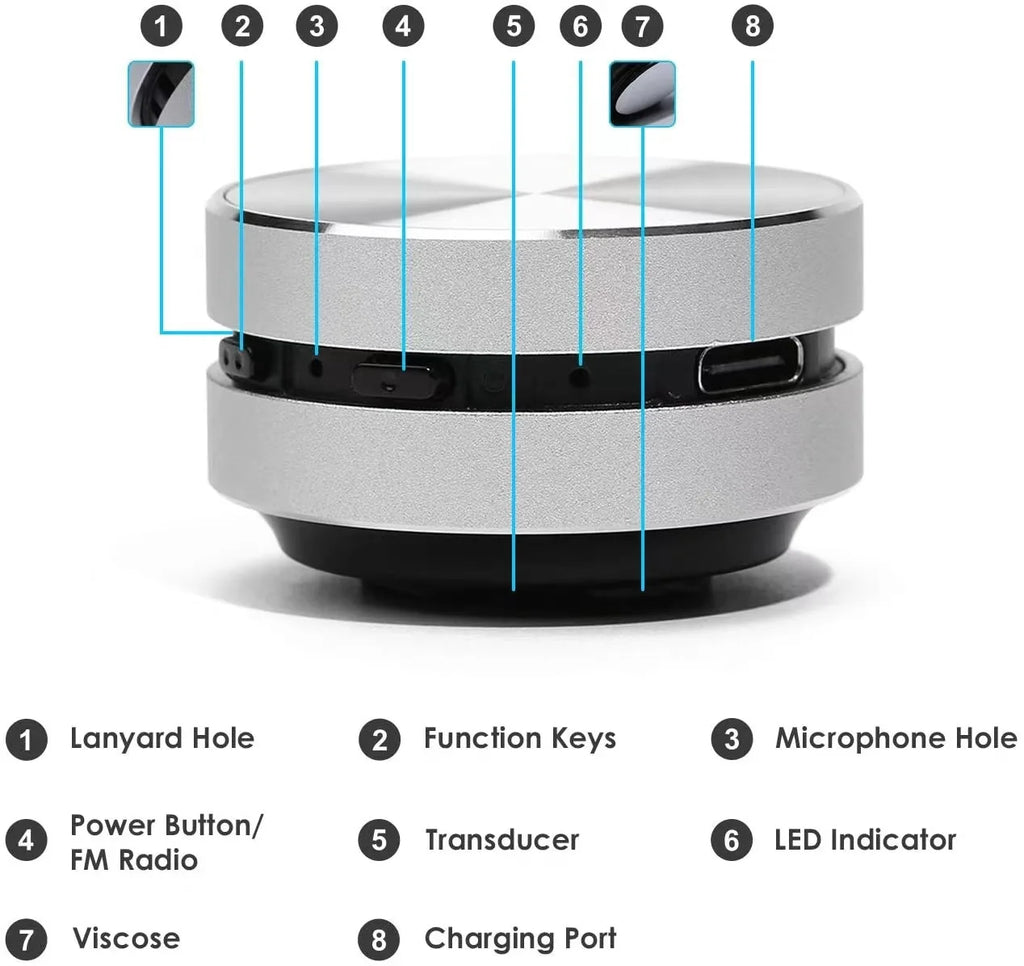 1 2 3 4 5 6 7 8

1 Lanyard Hole

2 Function Keys

3 Microphone Hole

4 Power Button/ FM Radio

5 Transducer

6 LED Indicator

7 Viscose

8 Charging Port