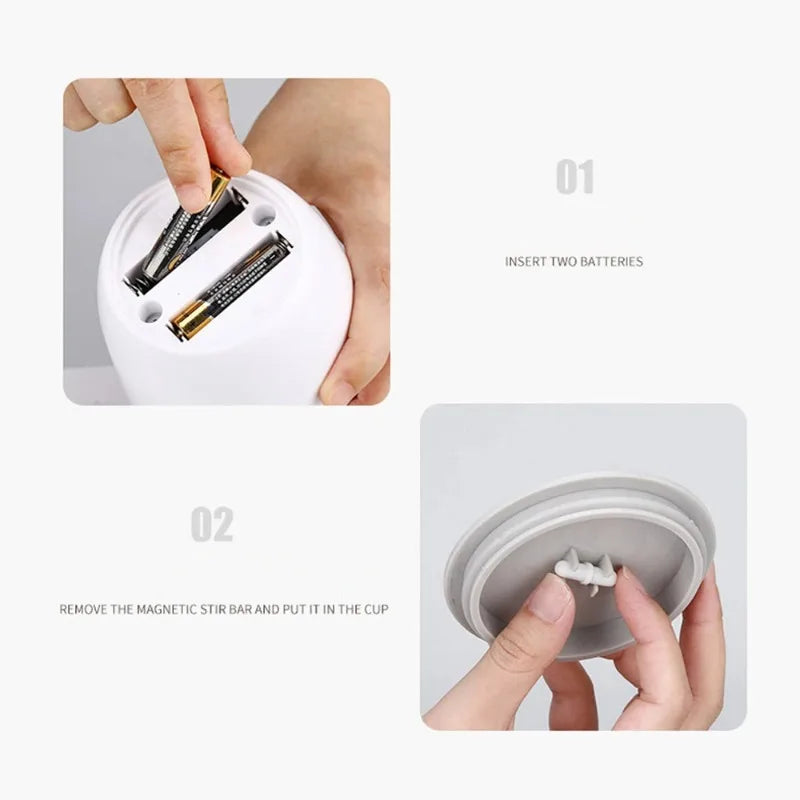 01

INSERT TWO BATTERIES

02

REMOVE THE MAGNETIC STIR BAR AND PUT IT IN THE CUP