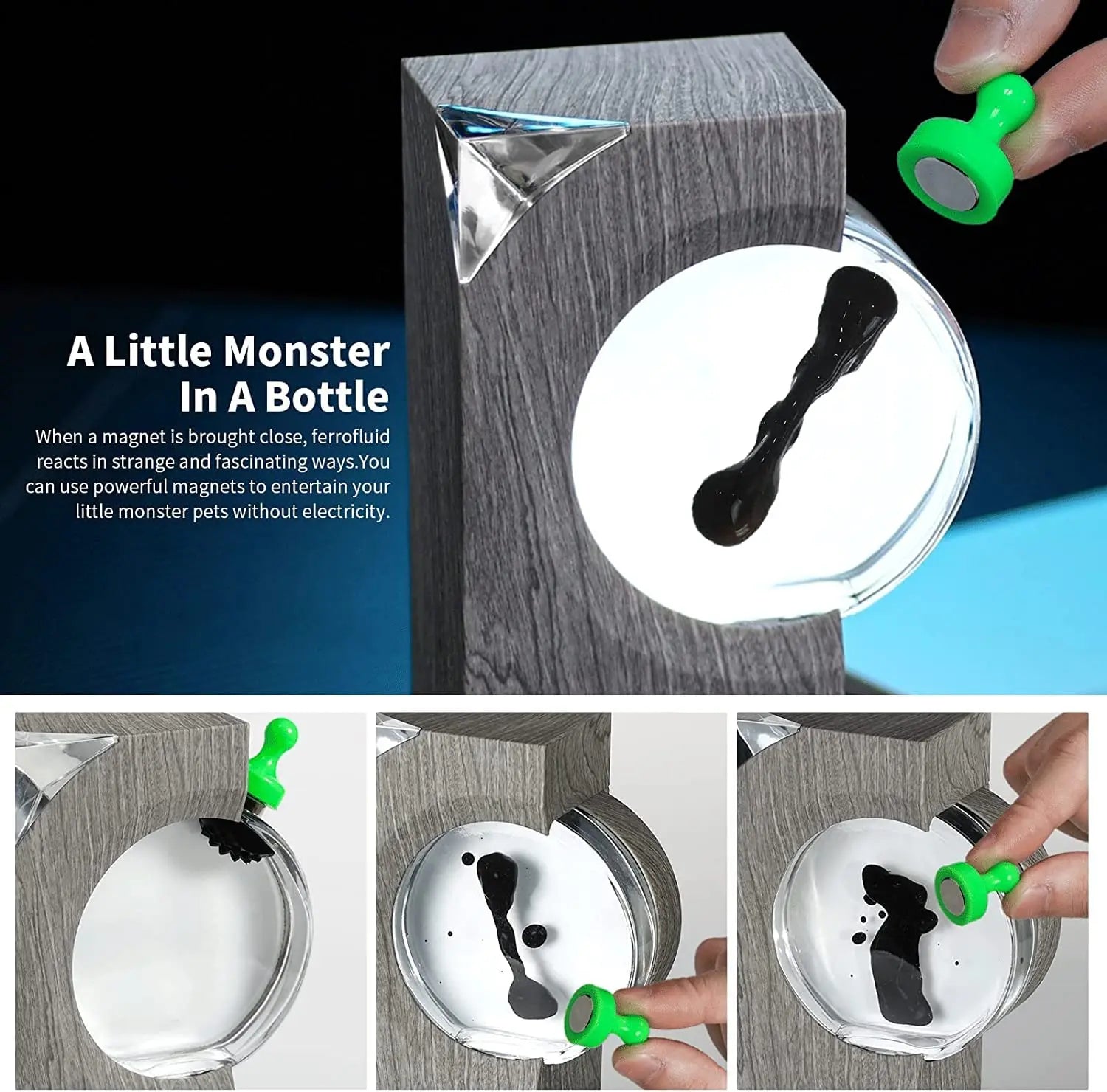 A Little Monster In A Bottle

When a magnet is brought close, ferrofluid reacts in strange and fascinating ways.You can use powerful magnets to entertain your little monster pets without electricity.