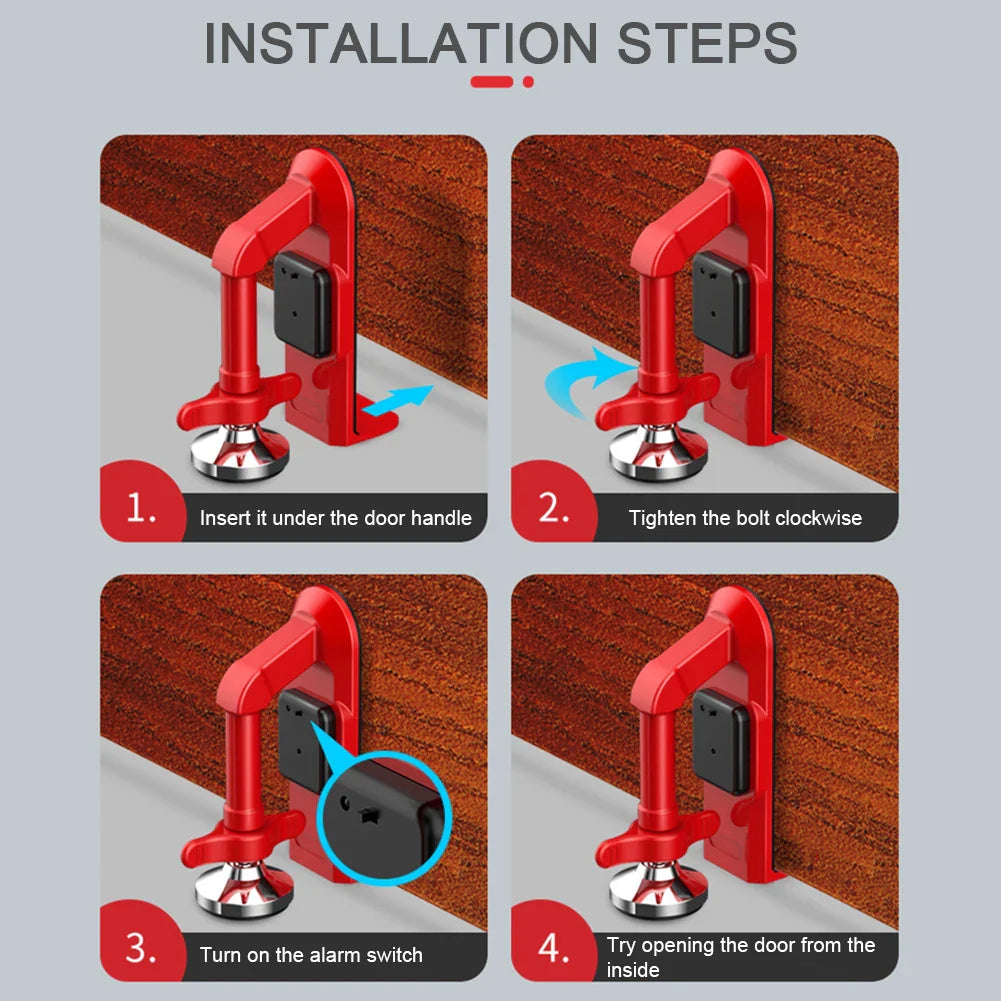 INSTALLATION STEPS

1. Insert it under the door handle

2. Tighten the bolt clockwise

3. Turn on the alarm switch

4. Try opening the door from the inside