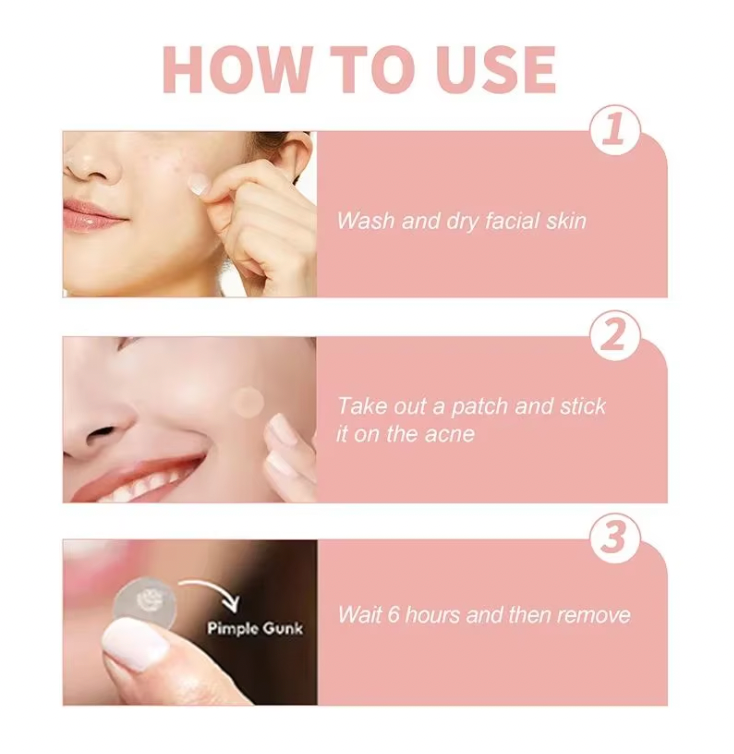 HOW TO USE

1

Wash and dry facial skin

2

Take out a patch and stick it on the acne

3

Pimple Gunk

Wait 6 hours and then remove