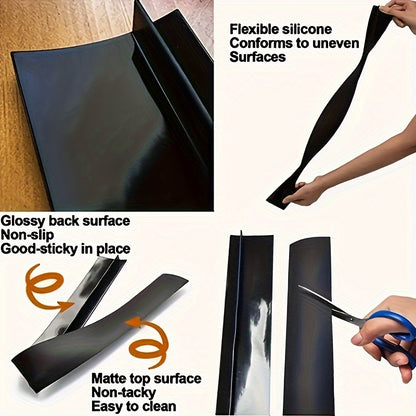 Flexible silicone
Conforms to uneven
Surfaces

Glossy back surface
Non-slip
Good-sticky in place

Matte top surface
Non-tacky
Easy to clean