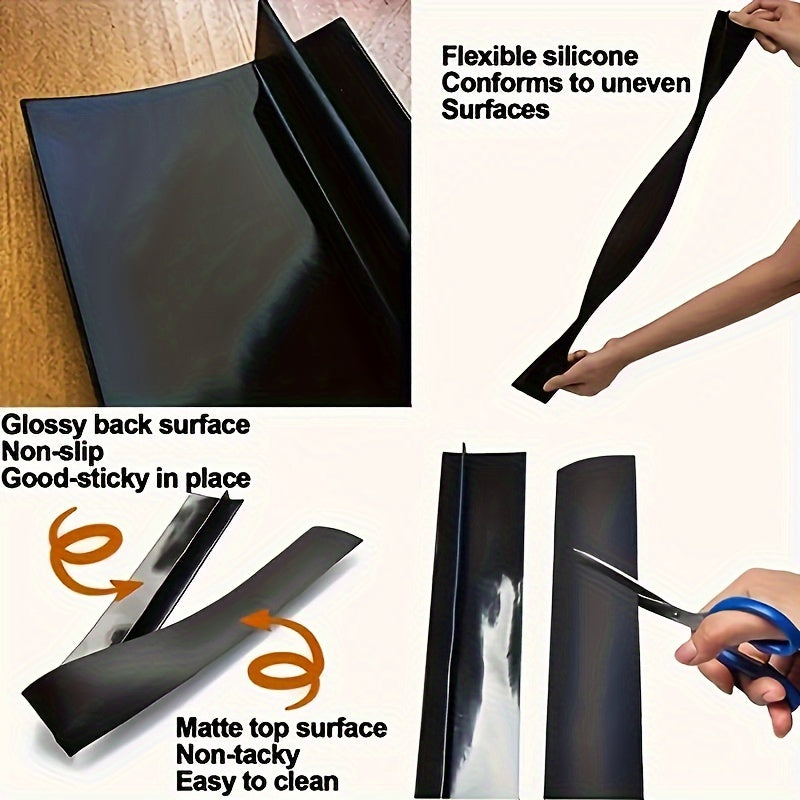 Flexible silicone
Conforms to uneven
Surfaces

Glossy back surface
Non-slip
Good-sticky in place

Matte top surface
Non-tacky
Easy to clean