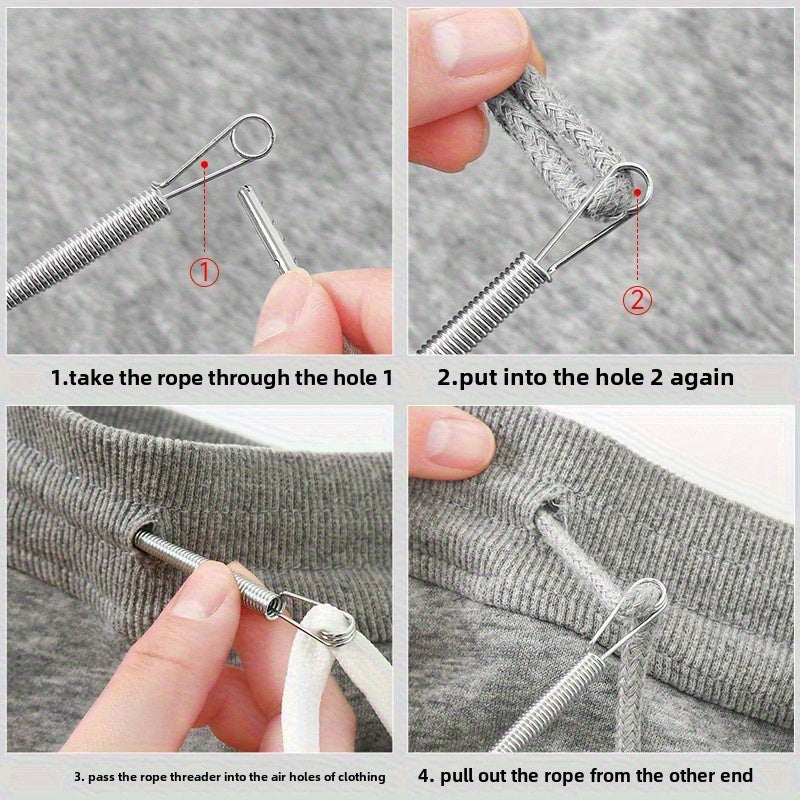 ①

②

1.take the rope through the hole 1

2.put into the hole 2 again

3. pass the rope threader into the air holes of clothing

4. pull out the rope from the other end