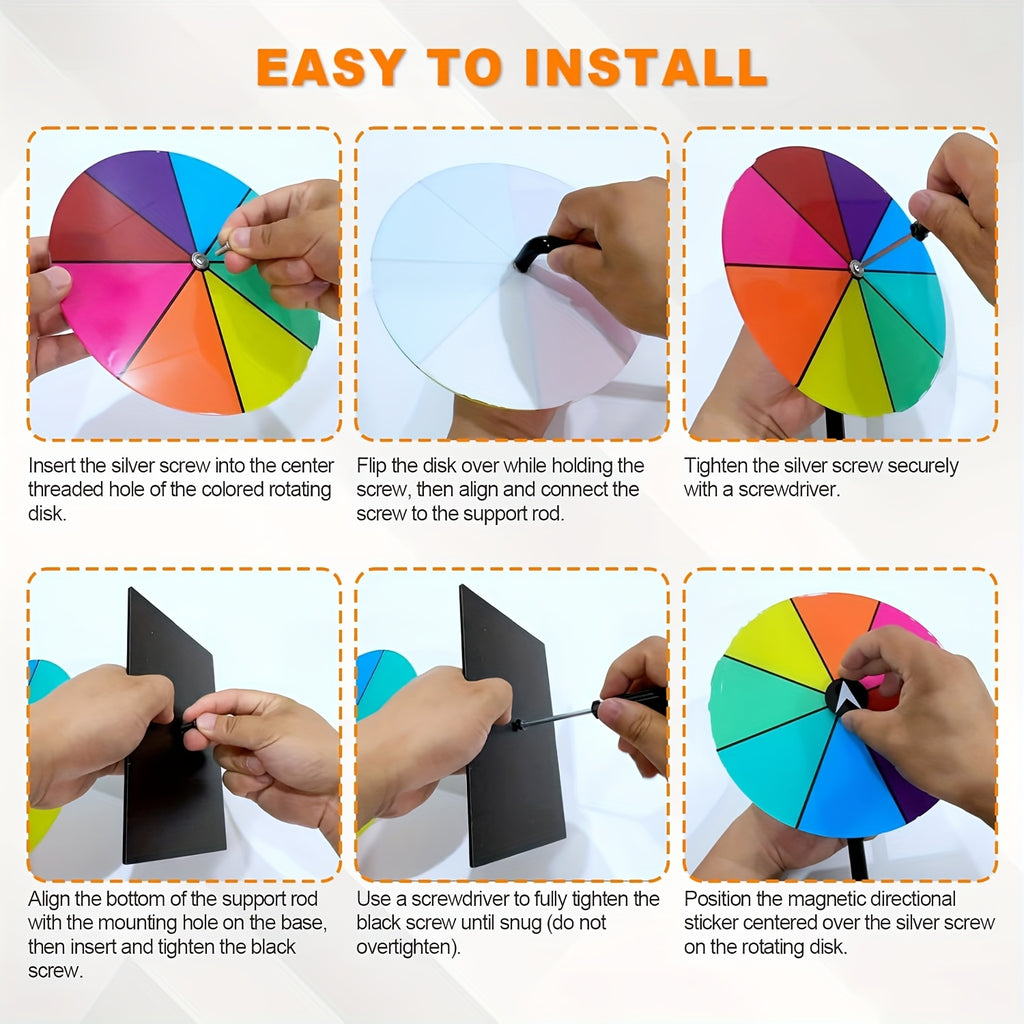 EASY TO INSTALL

Insert the silver screw into the center threaded hole of the colored rotating disk.

Flip the disk over while holding the screw, then align and connect the screw to the support rod.

Tighten the silver screw securely with a screwdriver.

Align the bottom of the support rod with the mounting hole on the base, then insert and tighten the black screw.

Use a screwdriver to fully tighten the black screw until snug (do not overtighten).

Position the magnetic directional sticker centered over the silver screw on the rotating disk.