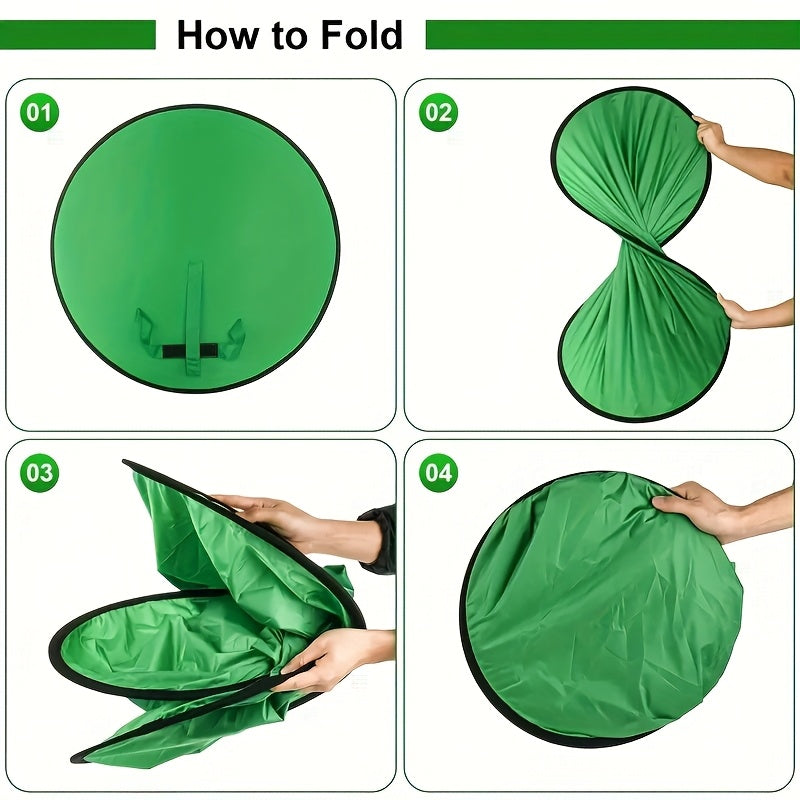 How to Fold

01

02

03

04