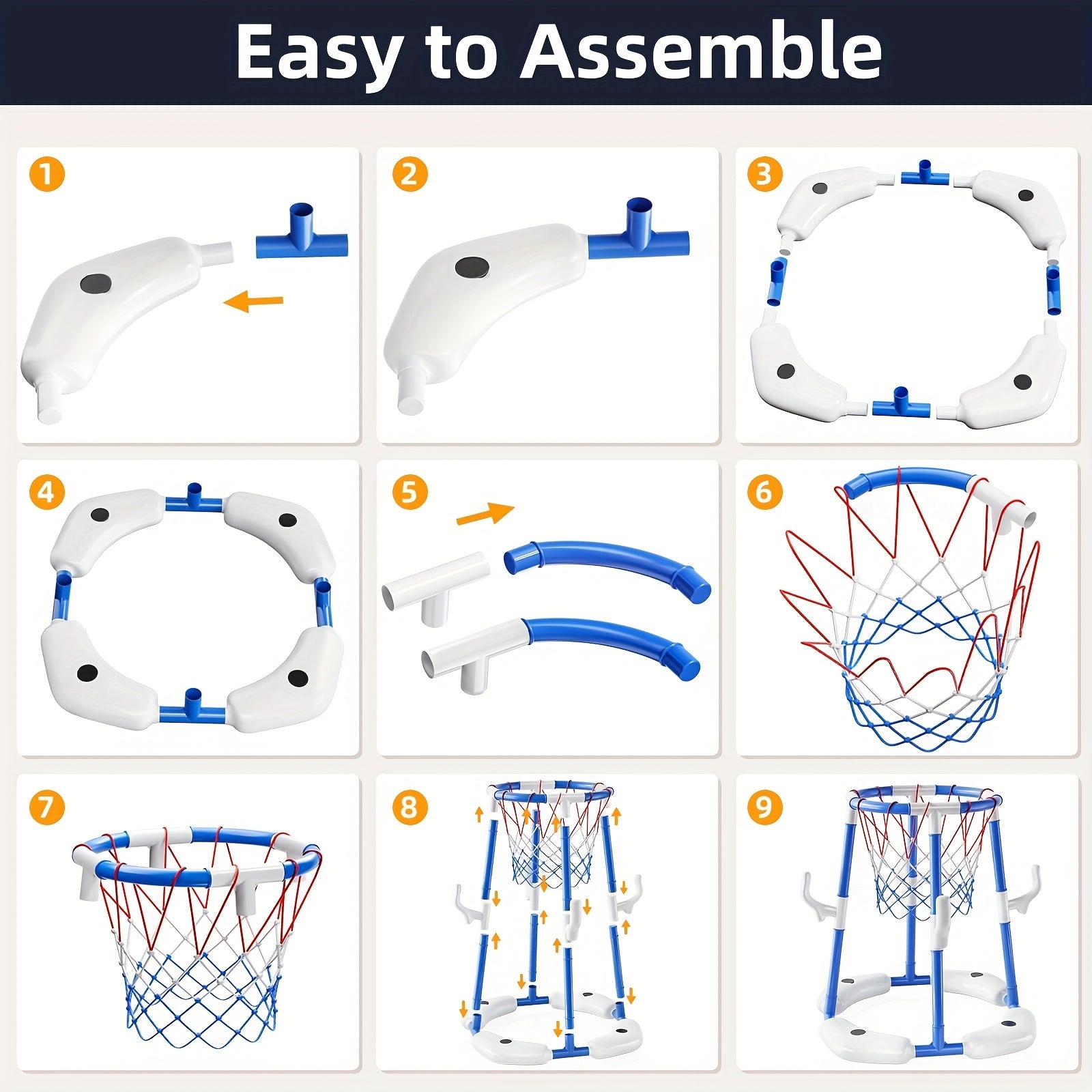 Easy to Assemble

1

2

3

4

5

6

7

8

9