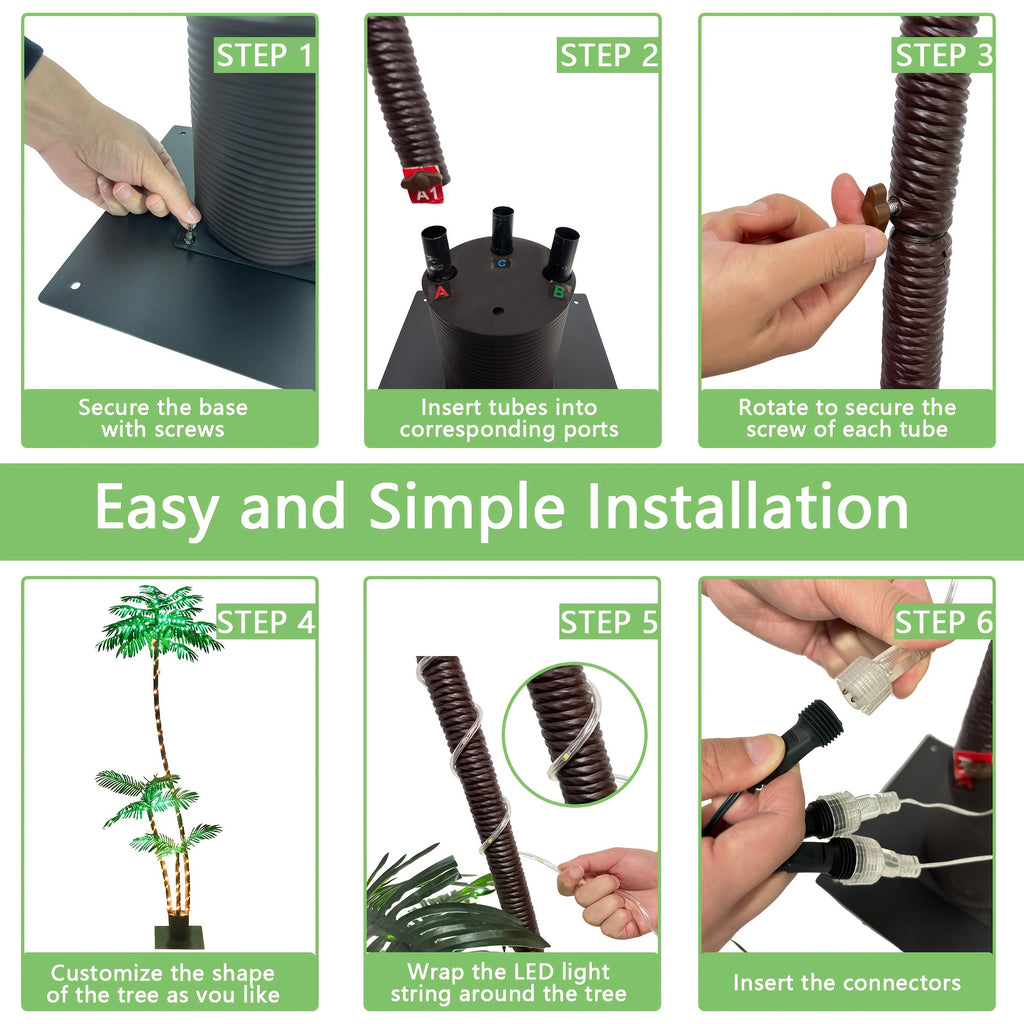 STEP 1
Secure the base with screws

STEP 2
A1
A
C
B
Insert tubes into corresponding ports

STEP 3
Rotate to secure the screw of each tube

Easy and Simple Installation

STEP 4
Customize the shape of the tree as you like

STEP 5
Wrap the LED light string around the tree

STEP 6
Insert the connectors