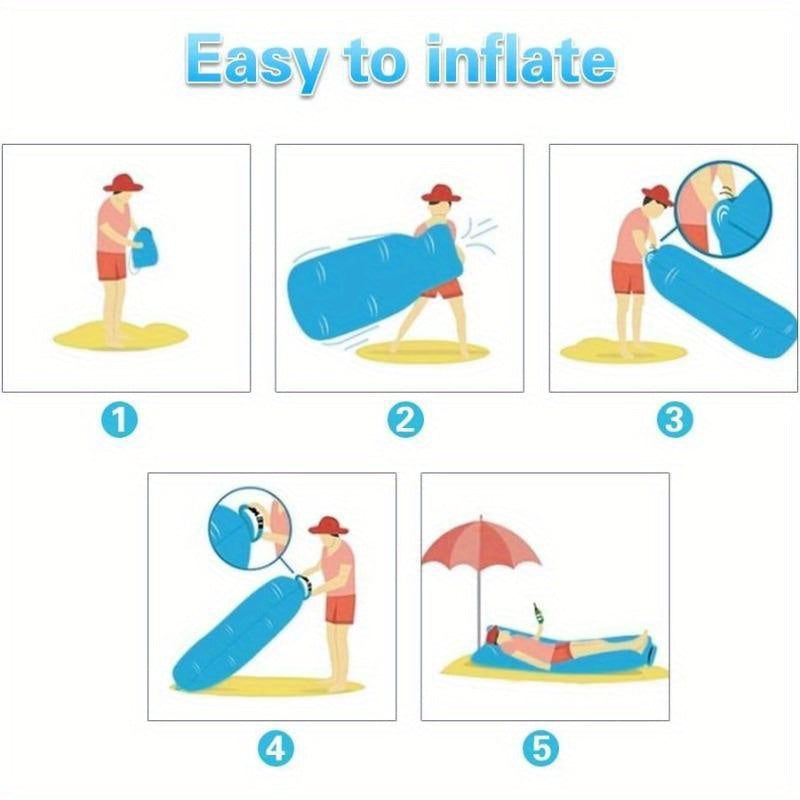 Easy to inflate

1

2

3

4

5