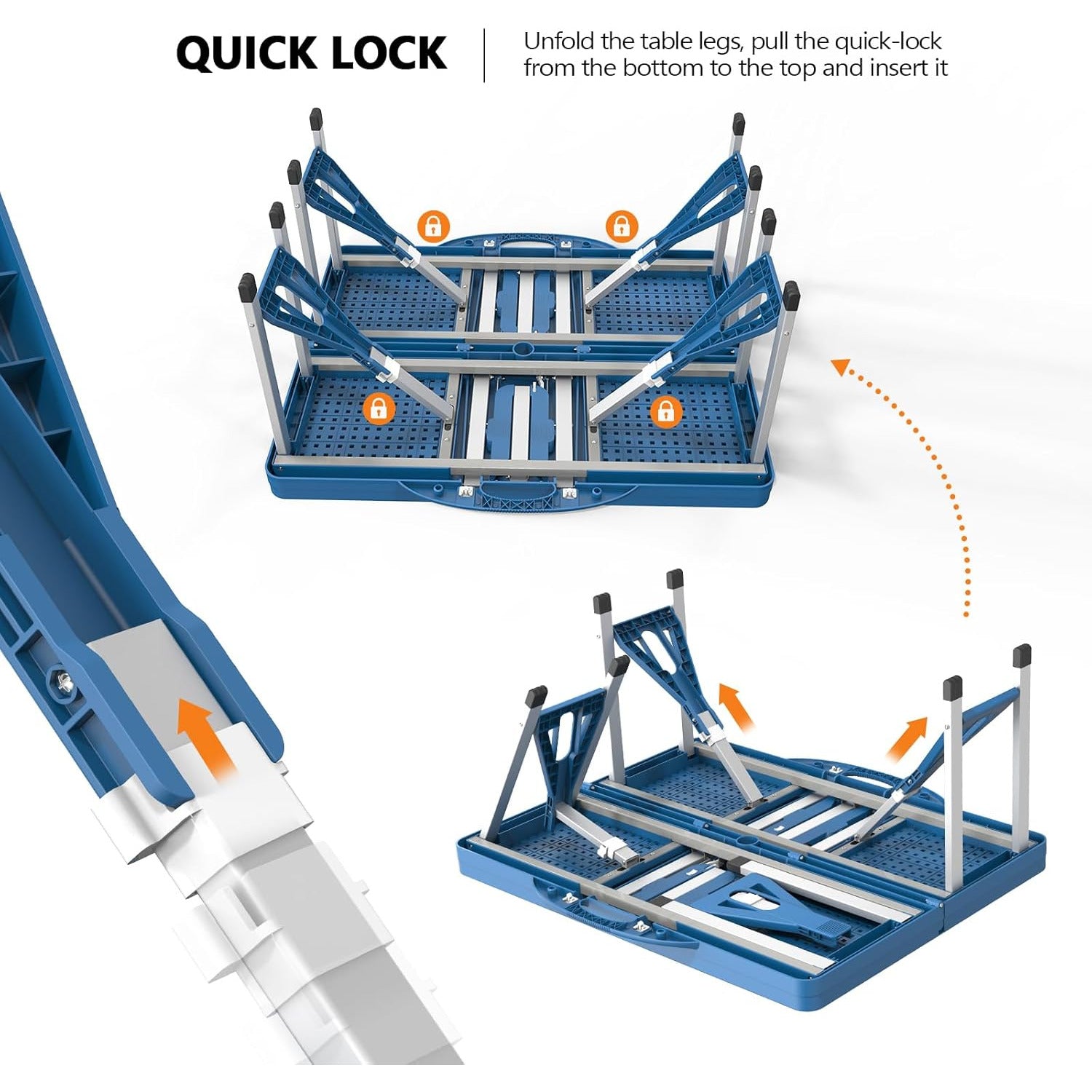 QUICK LOCK

Unfold the table legs, pull the quick-lock from the bottom to the top and insert it