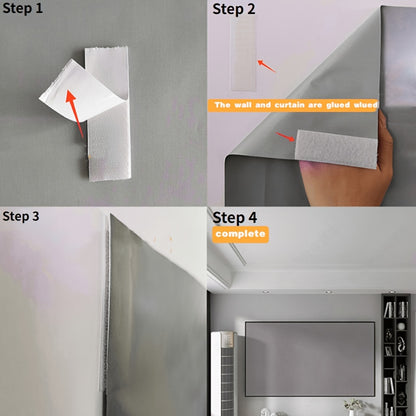 Step 1

Step 2

The wall and curtain are glued wlued

Step 3

Step 4

complete