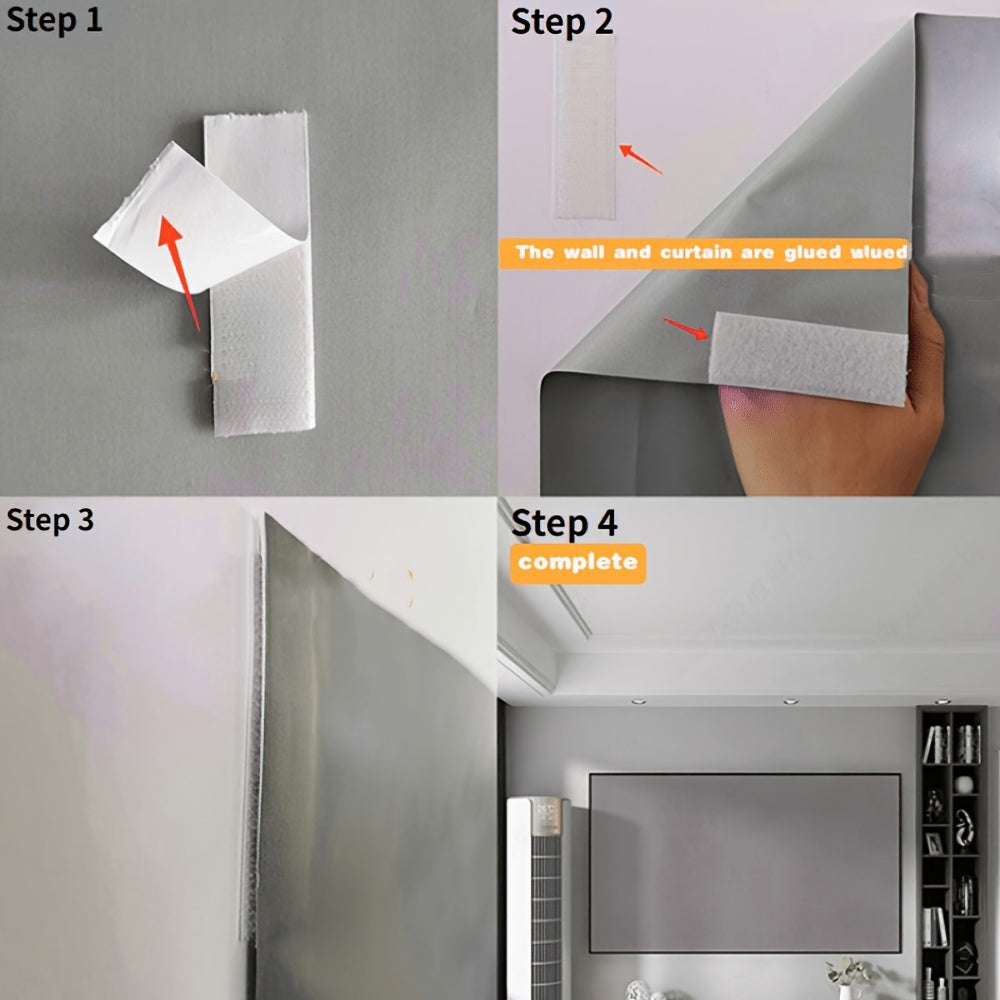 Step 1

Step 2

The wall and curtain are glued wlued

Step 3

Step 4

complete