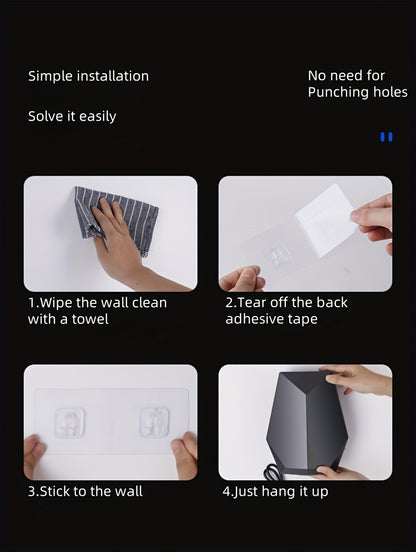 Simple installation

Solve it easily

No need for
Punching holes

1.Wipe the wall clean with a towel

2.Tear off the back adhesive tape

3.Stick to the wall

4.Just hang it up