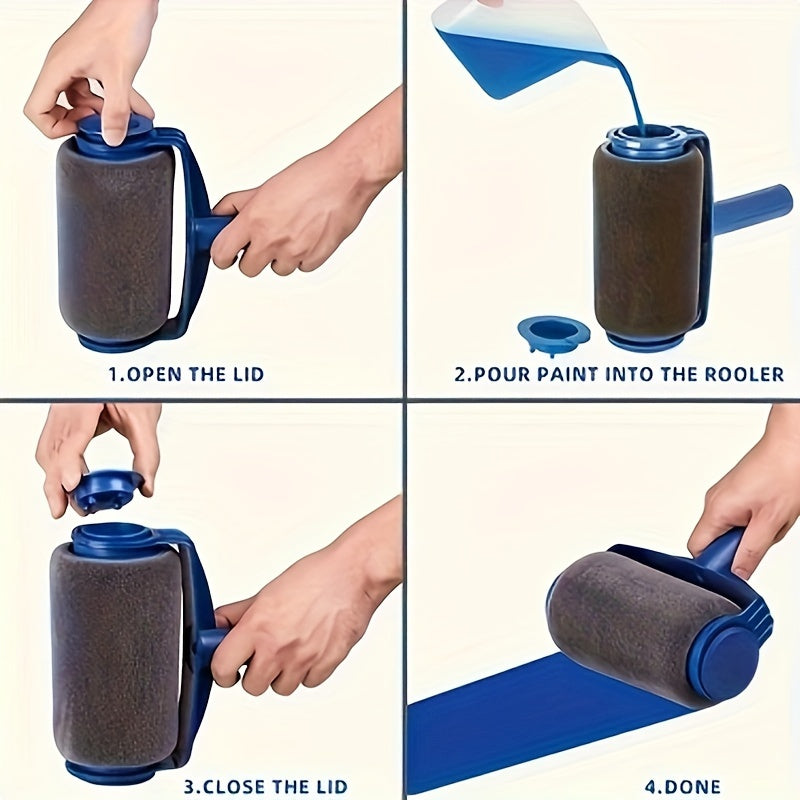 1.OPEN THE LID

2.POUR PAINT INTO THE ROOLER

3.CLOSE THE LID

4.DONE