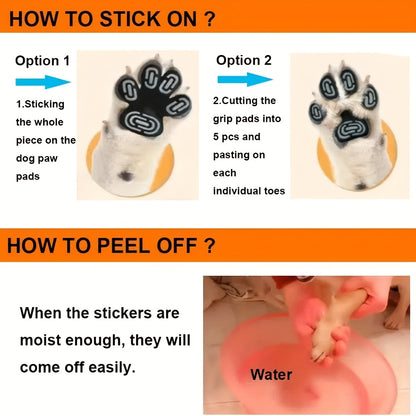 HOW TO STICK ON ?

Option 1

1.Sticking the whole piece on the dog paw pads

Option 2

2.Cutting the grip pads into 5 pcs and pasting on each individual toes

HOW TO PEEL OFF ?

When the stickers are moist enough, they will come off easily.

Water