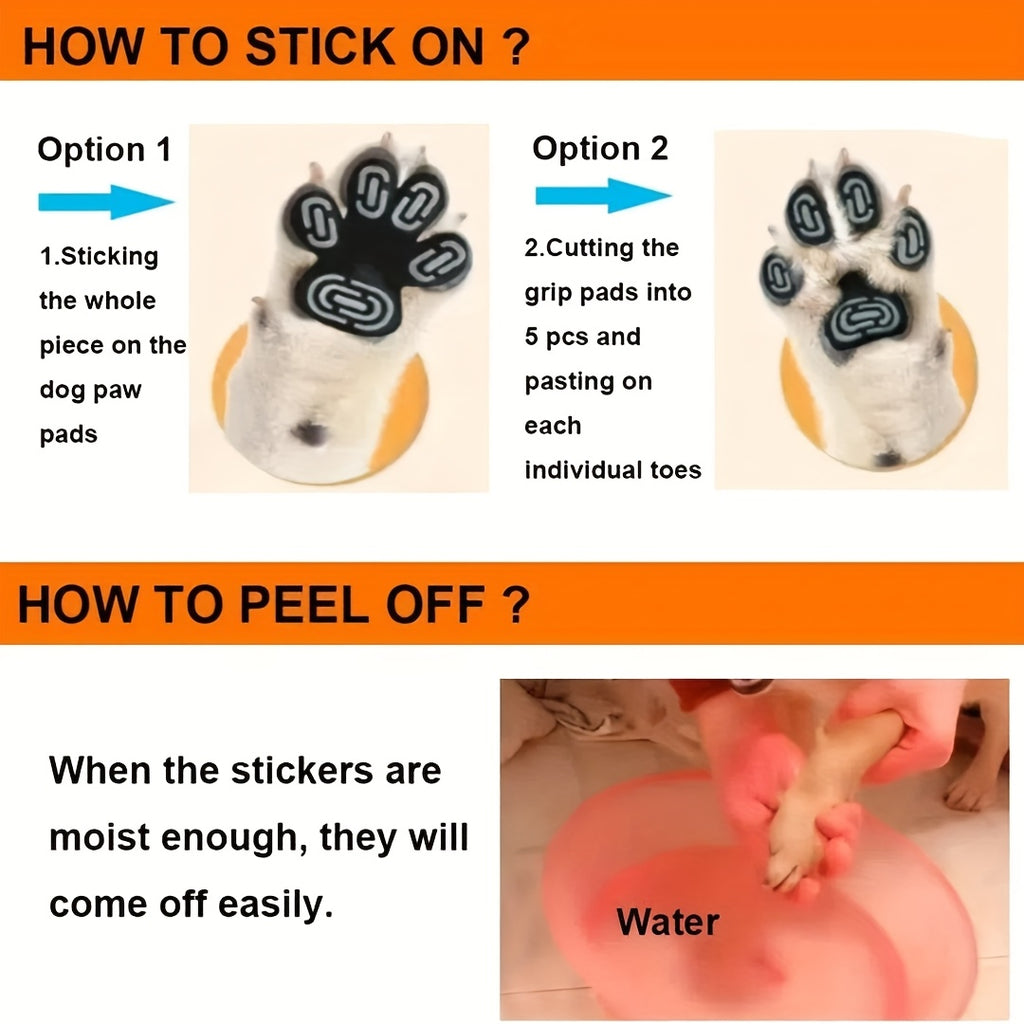 HOW TO STICK ON ?

Option 1

1.Sticking the whole piece on the dog paw pads

Option 2

2.Cutting the grip pads into 5 pcs and pasting on each individual toes

HOW TO PEEL OFF ?

When the stickers are moist enough, they will come off easily.

Water