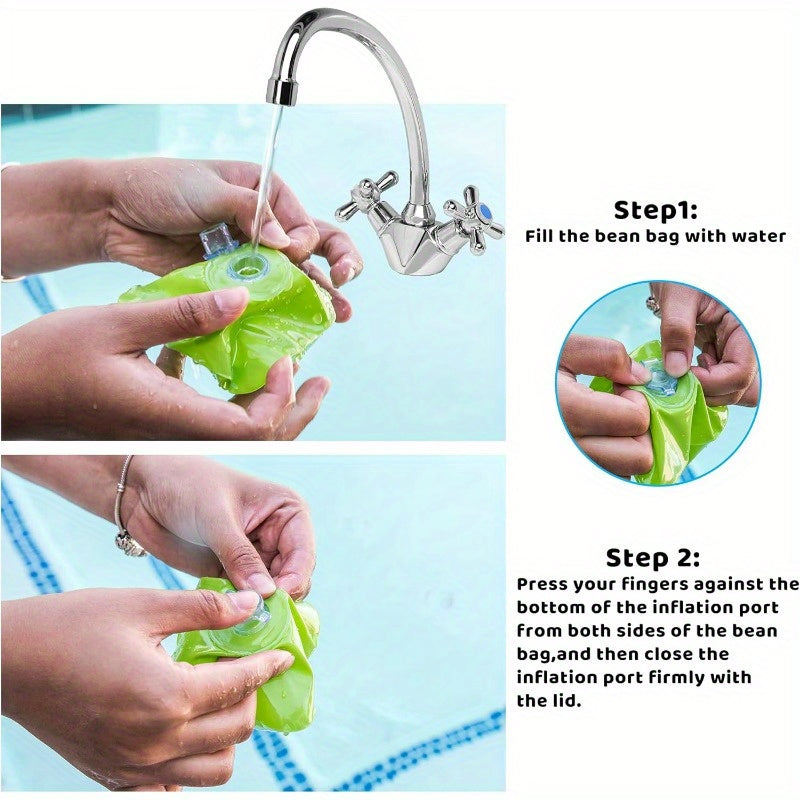 Step1:
Fill the bean bag with water

Step 2:
Press your fingers against the bottom of the inflation port from both sides of the bean bag,and then close the inflation port firmly with the lid.