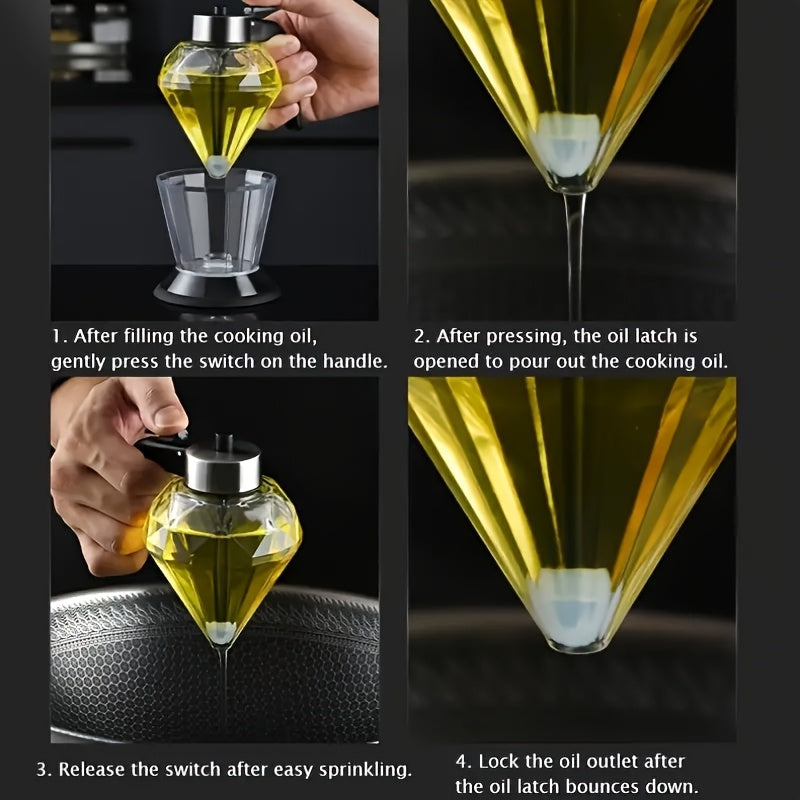 1. After filling the cooking oil, gently press the switch on the handle.

2. After pressing, the oil latch is opened to pour out the cooking oil.

3. Release the switch after easy sprinkling.

4. Lock the oil outlet after the oil latch bounces down.