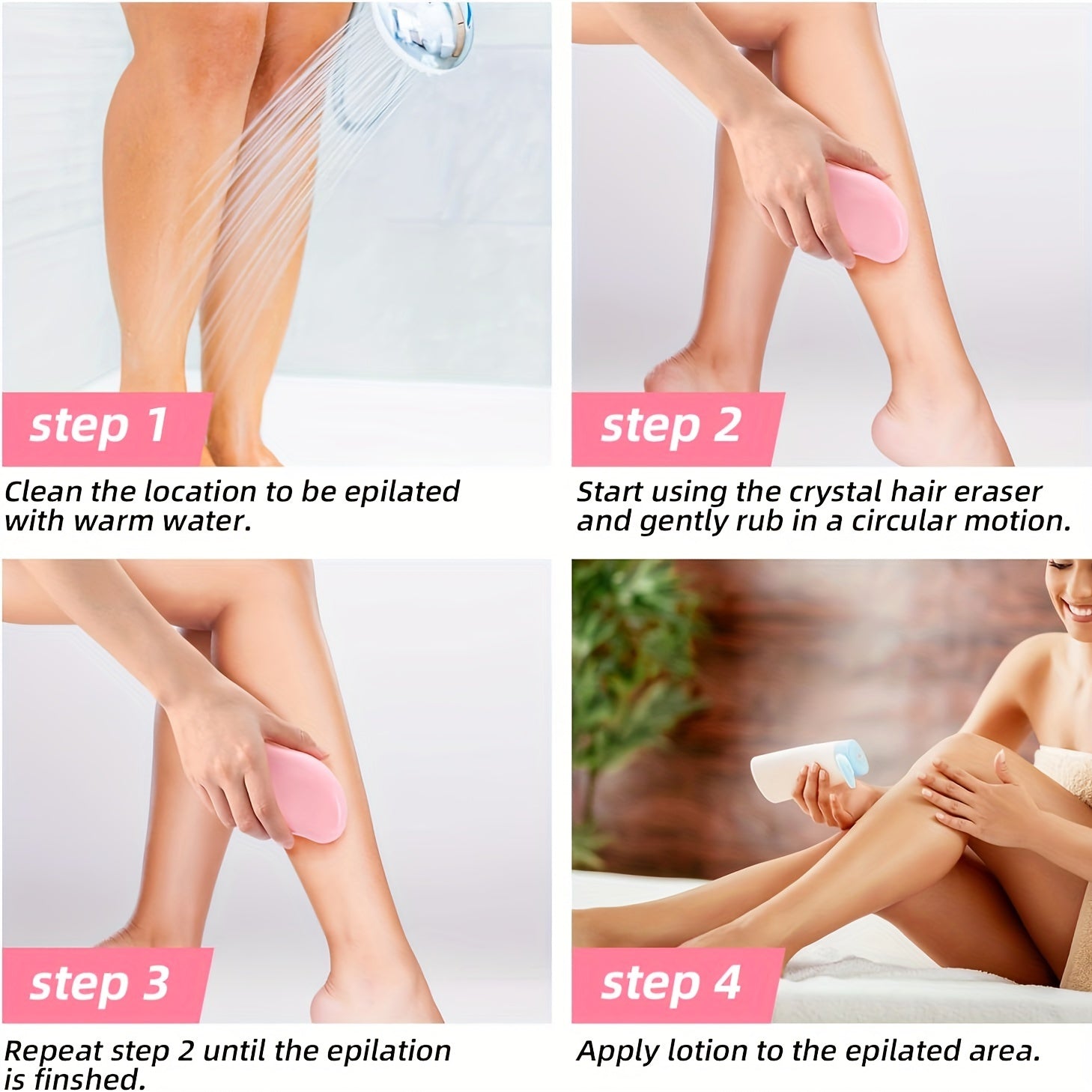 step 1

Clean the location to be epilated with warm water.

step 2

Start using the crystal hair eraser and gently rub in a circular motion.

step 3

Repeat step 2 until the epilation is finshed.

step 4

Apply lotion to the epilated area.